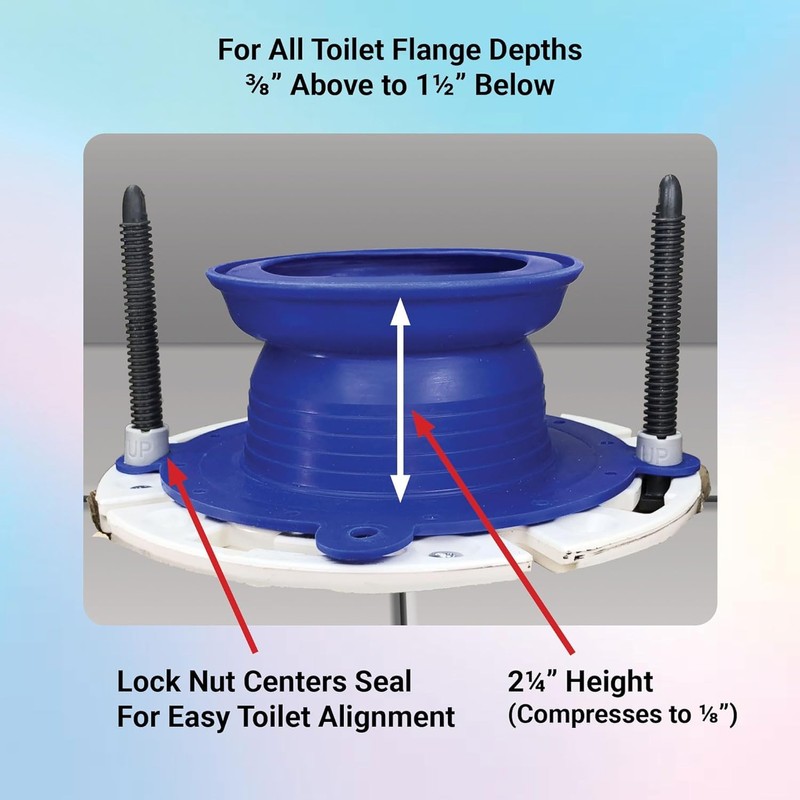 For All Toilet Flange Depths
⅜" Above to 1½" Below

UP

UP

Lock Nut Centers Seal
For Easy Toilet Alignment

2¼" Height
(Compresses to ⅛")