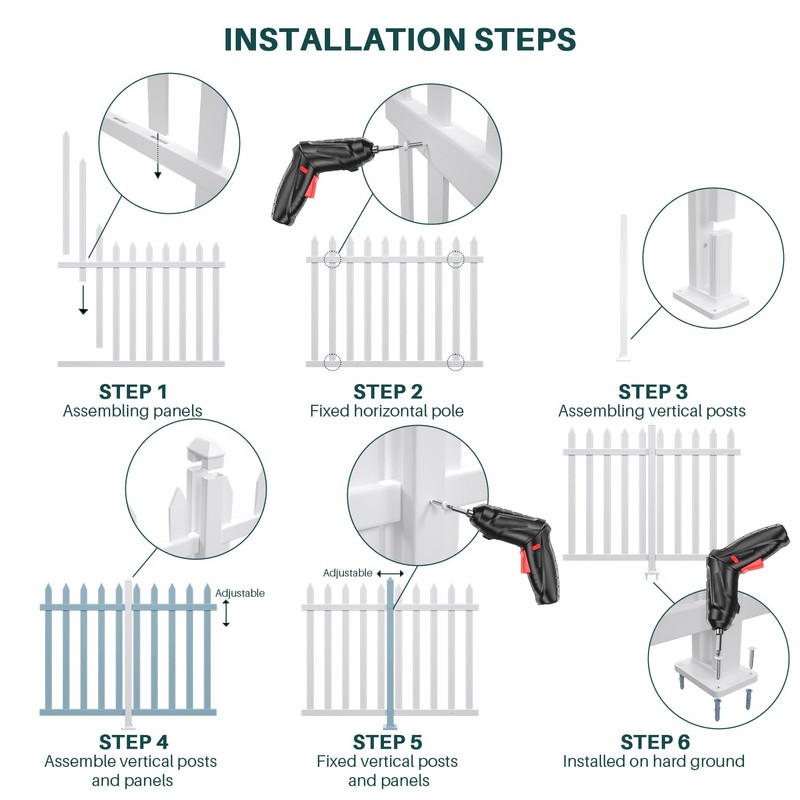 INSTALLATION STEPS

STEP 1
Assembling panels

STEP 2
Fixed horizontal pole

STEP 3
Assembling vertical posts

Adjustable

STEP 4
Assemble vertical posts and panels

Adjustable

STEP 5
Fixed vertical posts and panels

STEP 6
Installed on hard ground