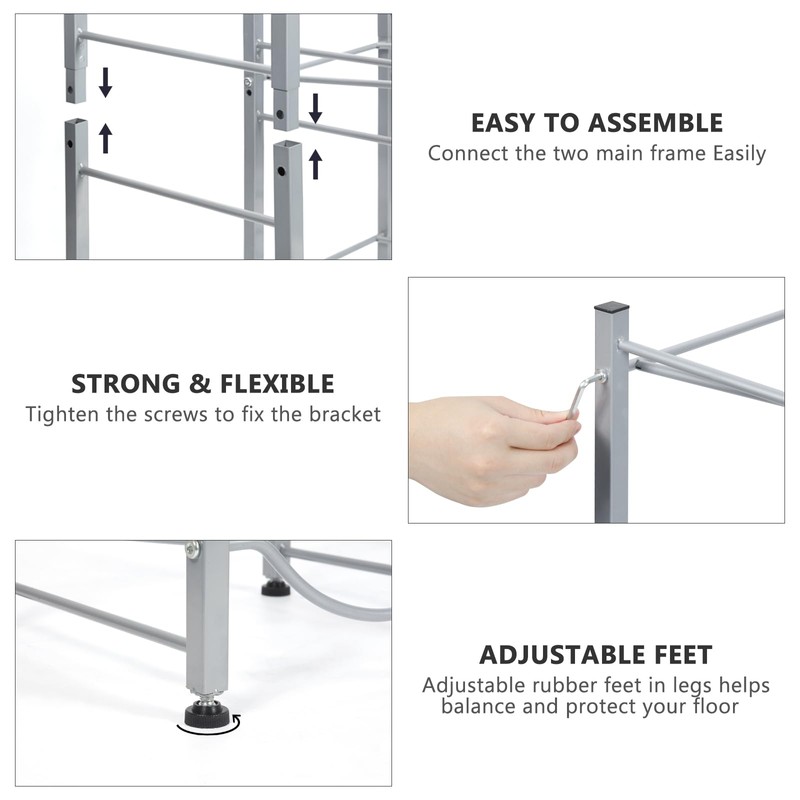 EASY TO ASSEMBLE
Connect the two main frame Easily

STRONG & FLEXIBLE
Tighten the screws to fix the bracket

ADJUSTABLE FEET
Adjustable rubber feet in legs helps balance and protect your floor