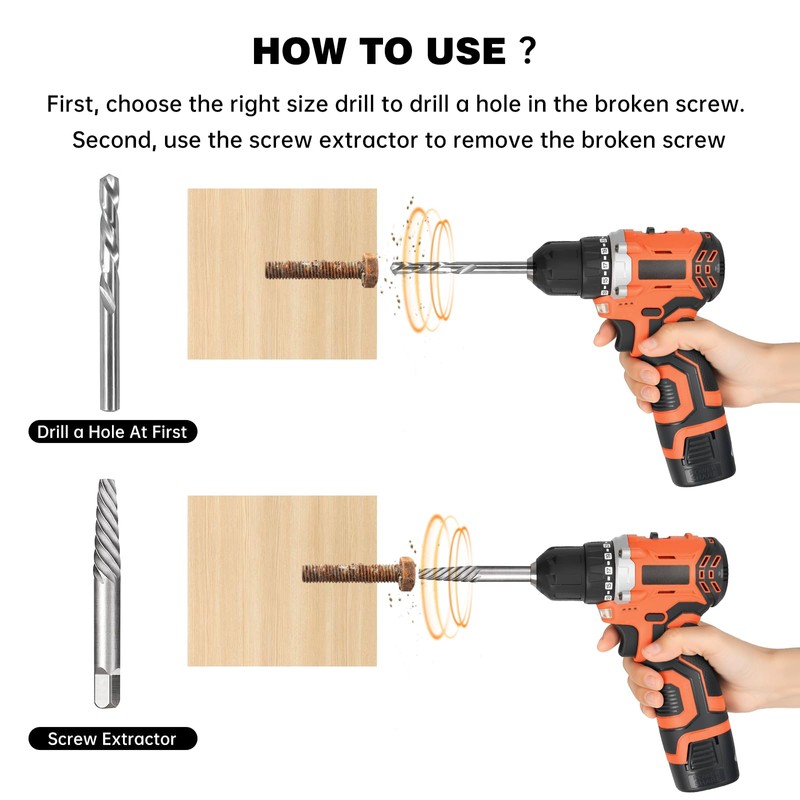 HOW TO USE ?

First, choose the right size drill to drill a hole in the broken screw. Second, use the screw extractor to remove the broken screw

Drill a Hole At First

Screw Extractor