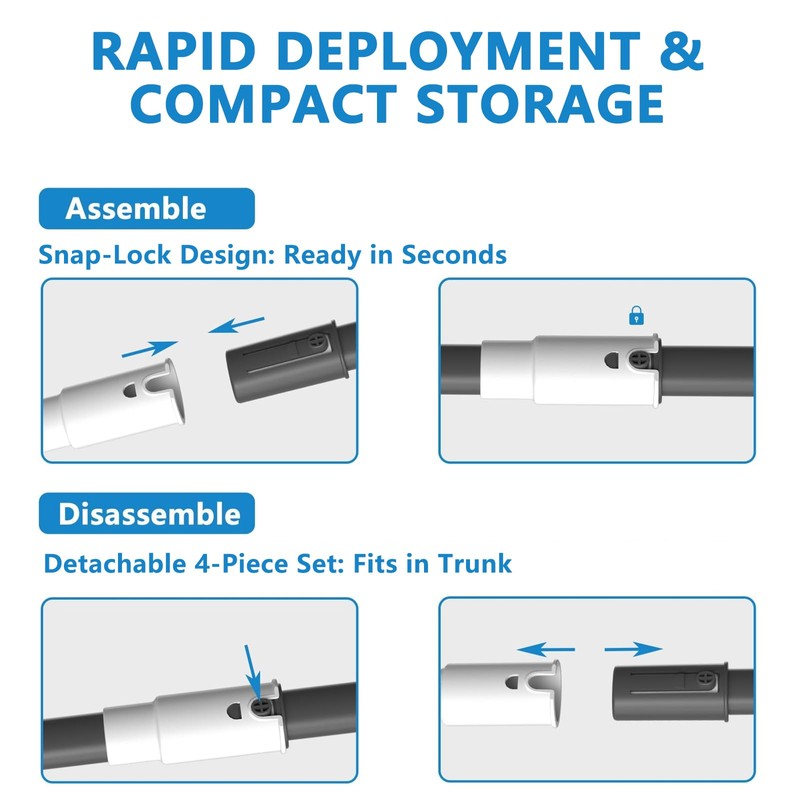 RAPID DEPLOYMENT & COMPACT STORAGE

Assemble

Snap-Lock Design: Ready in Seconds

Disassemble

Detachable 4-Piece Set: Fits in Trunk