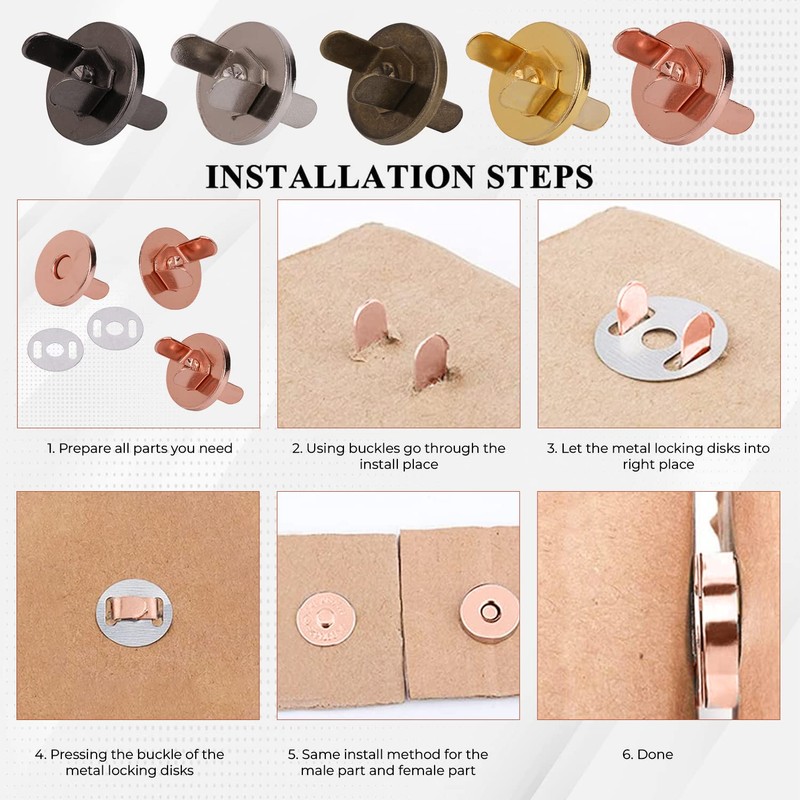 INSTALLATION STEPS

1. Prepare all parts you need

2. Using buckles go through the install place

3. Let the metal locking disks into right place

4. Pressing the buckle of the metal locking disks

5. Same install method for the male part and female part

6. Done