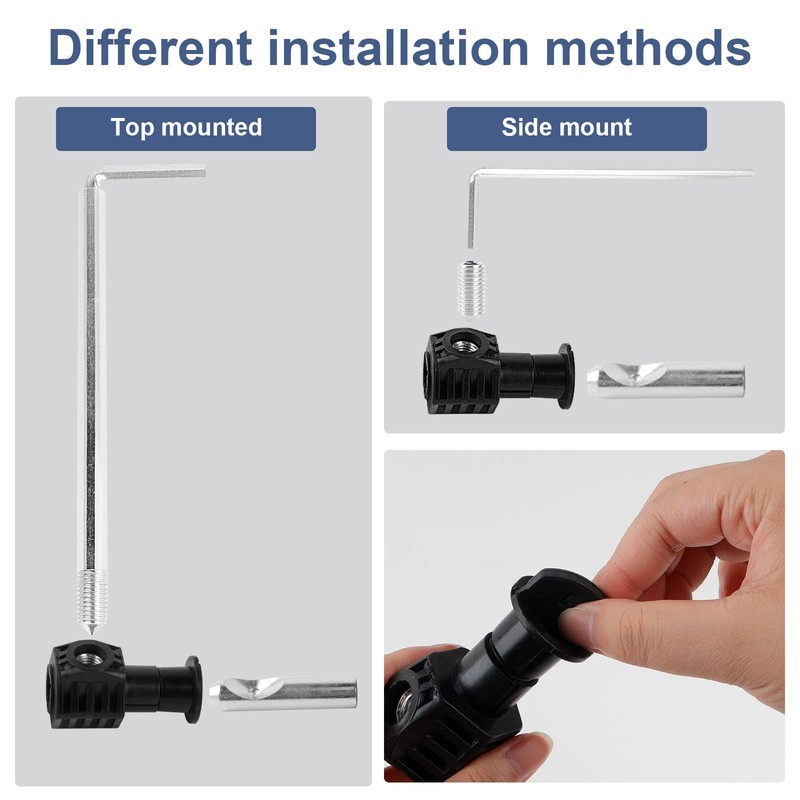 Different installation methods

Top mounted

Side mount