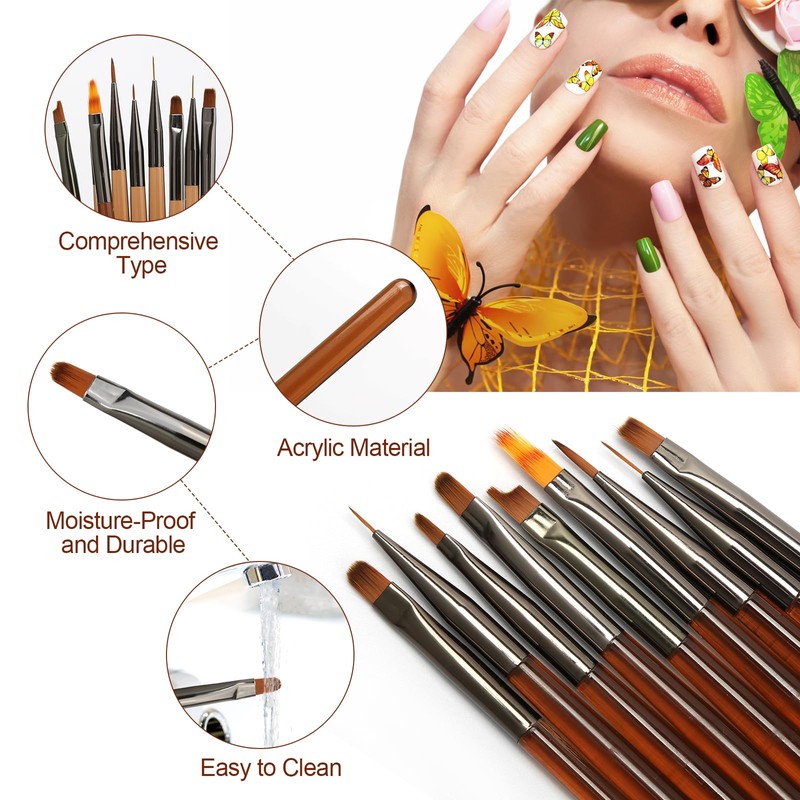 Comprehensive Type

Acrylic Material

Moisture-Proof and Durable

Easy to Clean