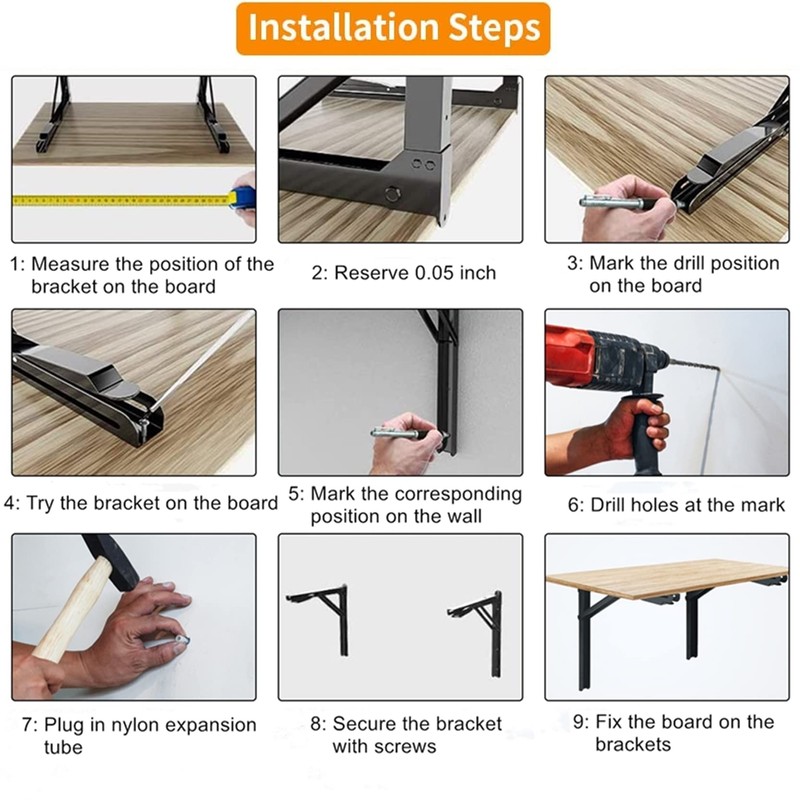 Installation Steps

1: Measure the position of the bracket on the board

2: Reserve 0.05 inch

3: Mark the drill position on the board

4: Try the bracket on the board

5: Mark the corresponding position on the wall

6: Drill holes at the mark

7: Plug in nylon expansion tube

8: Secure the bracket with screws

9: Fix the board on the brackets