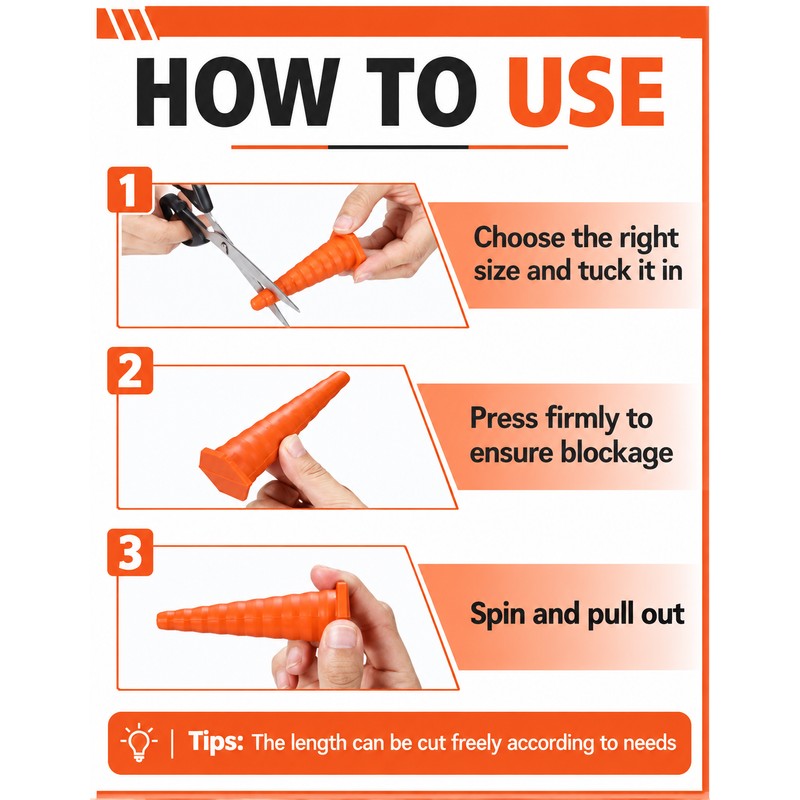 HOW TO USE

1

Choose the right size and tuck it in

2

Press firmly to ensure blockage

3

Spin and pull out

Tips: The length can be cut freely according to needs