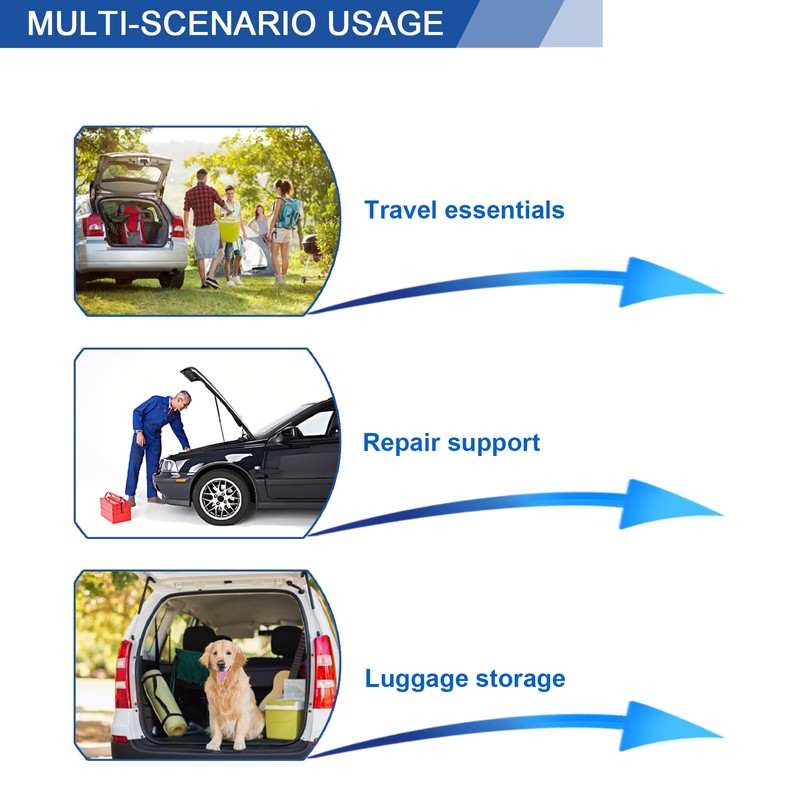 MULTI-SCENARIO USAGE

Travel essentials

Repair support

Luggage storage