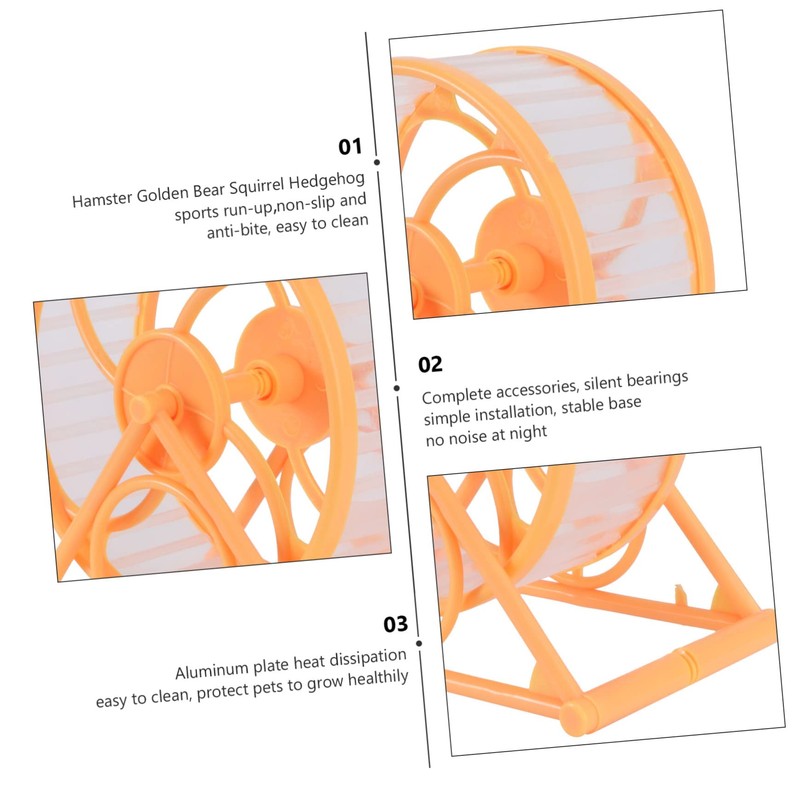 01

Hamster Golden Bear Squirrel Hedgehog
sports run-up,non-slip and
anti-bite, easy to clean

02

Complete accessories, silent bearings
simple installation, stable base
no noise at night

03

Aluminum plate heat dissipation
easy to clean, protect pets to grow healthily