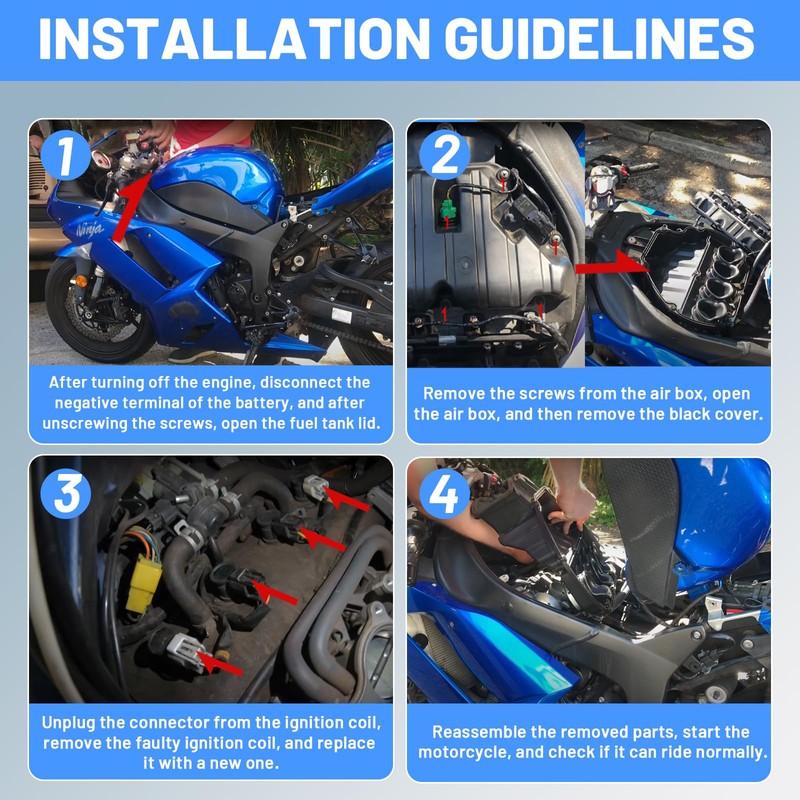 INSTALLATION GUIDELINES

1

Ninja

After turning off the engine, disconnect the negative terminal of the battery, and after unscrewing the screws, open the fuel tank lid.

2

Remove the screws from the air box, open the air box, and then remove the black cover.

3

Unplug the connector from the ignition coil, remove the faulty ignition coil, and replace it with a new one.

4

Reassemble the removed parts, start the motorcycle, and check if it can ride normally.