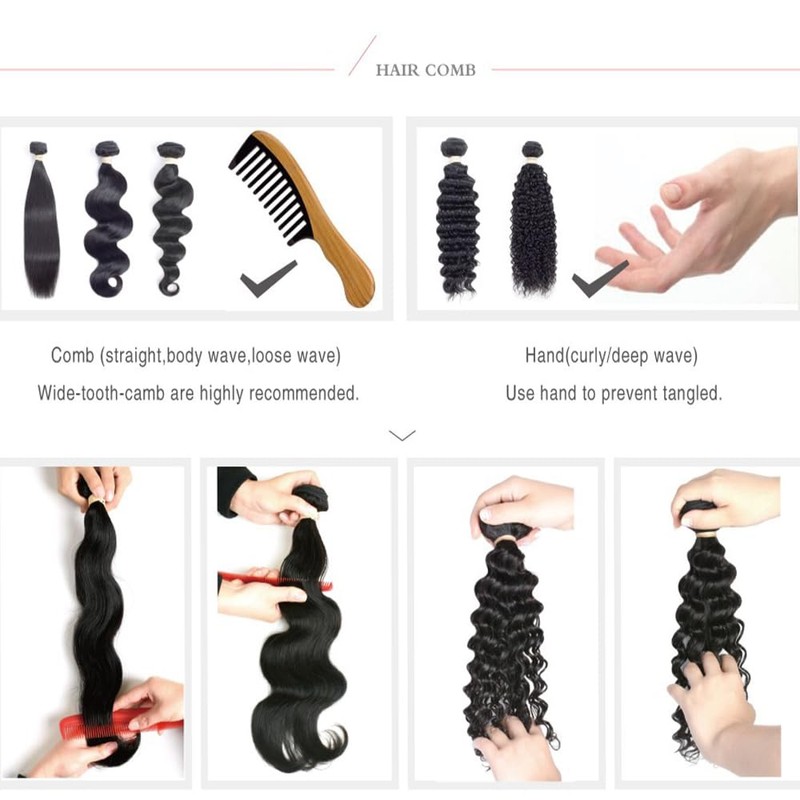 HAIR COMB

Comb (straight,body wave,loose wave)
Wide-tooth-camb are highly recommended.

Hand(curly/deep wave)
Use hand to prevent tangled.