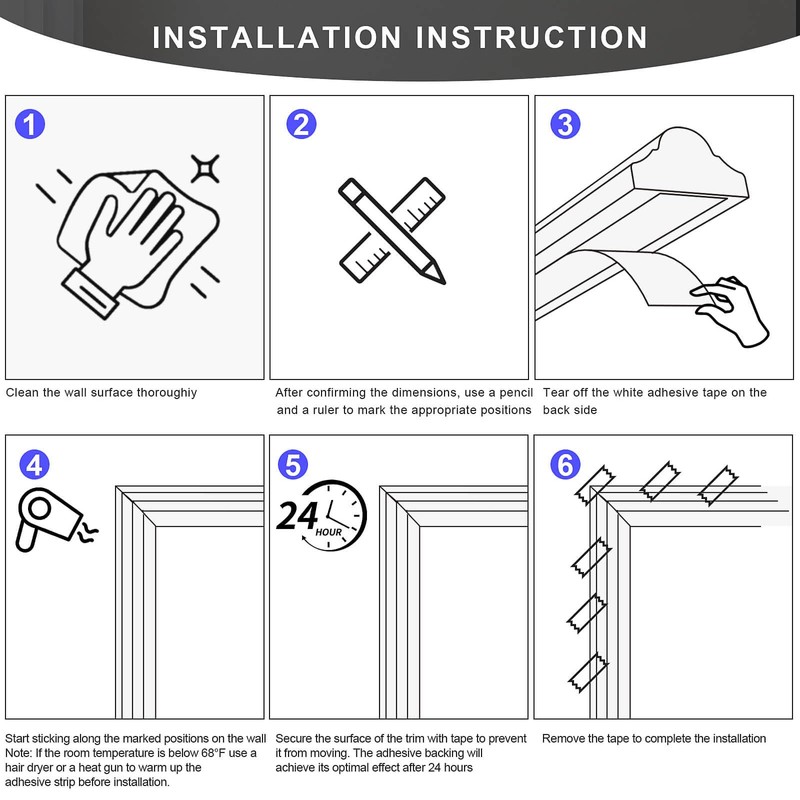 INSTALLATION INSTRUCTION

1

Clean the wall surface thoroughiy

2

After confirming the dimensions, use a pencil and a ruler to mark the appropriate positions

3

Tear off the white adhesive tape on the back side

4

Start sticking along the marked positions on the wall
Note: If the room temperature is below 68°F use a hair dryer or a heat gun to warm up the adhesive strip before installation.

5

24 HOUR

Secure the surface of the trim with tape to prevent it from moving. The adhesive backing will achieve its optimal effect after 24 hours

6

Remove the tape to complete the installation