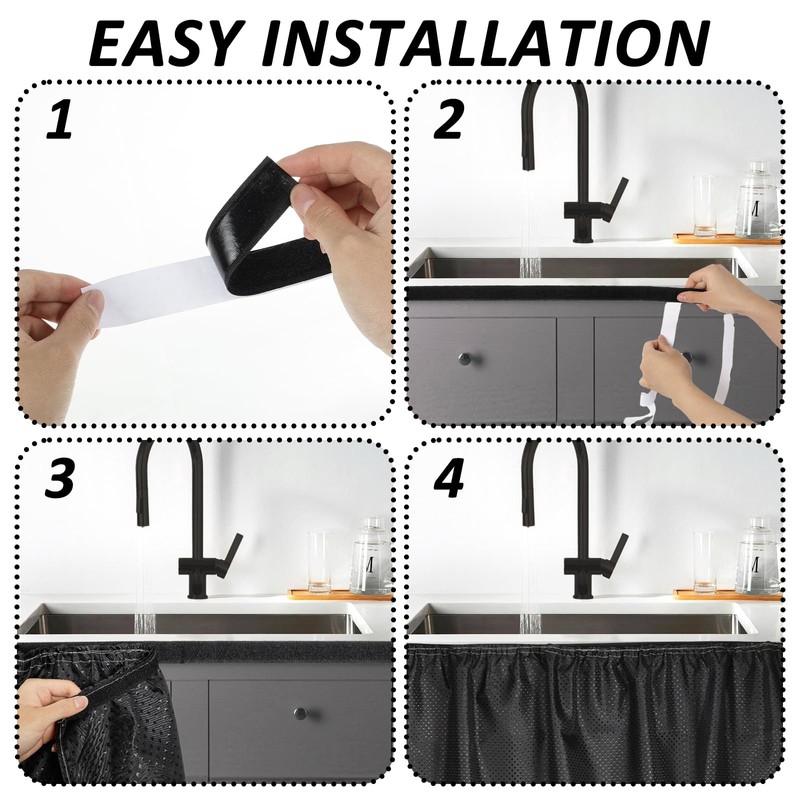 EASY INSTALLATION

1

2

3

4