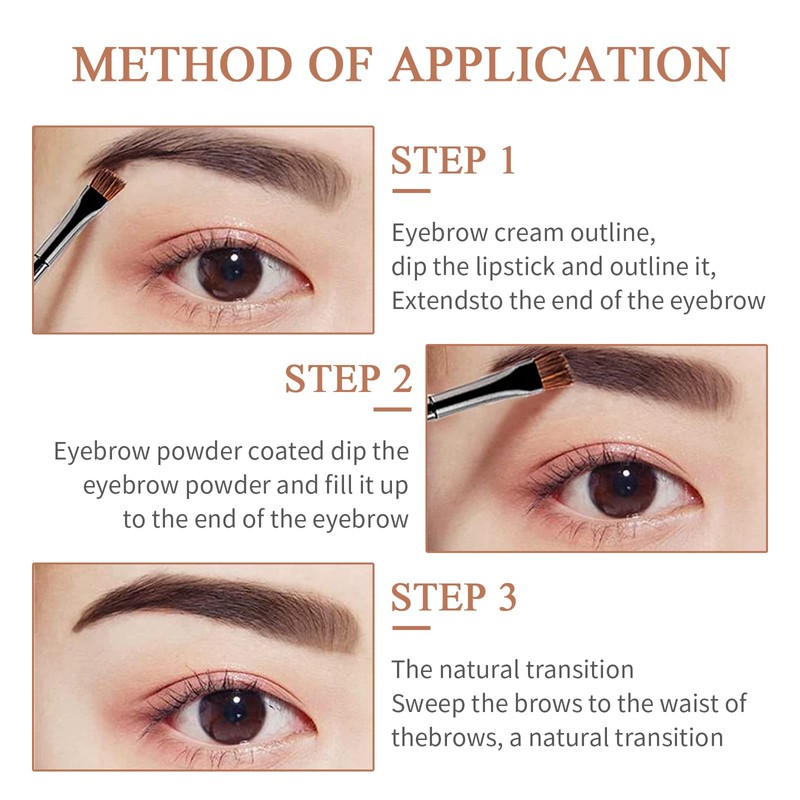 METHOD OF APPLICATION

STEP 1

Eyebrow cream outline,
dip the lipstick and outline it,
Extendsto the end of the eyebrow

STEP 2

Eyebrow powder coated dip the
eyebrow powder and fill it up
to the end of the eyebrow

STEP 3

The natural transition
Sweep the brows to the waist of
thebrows, a natural transition