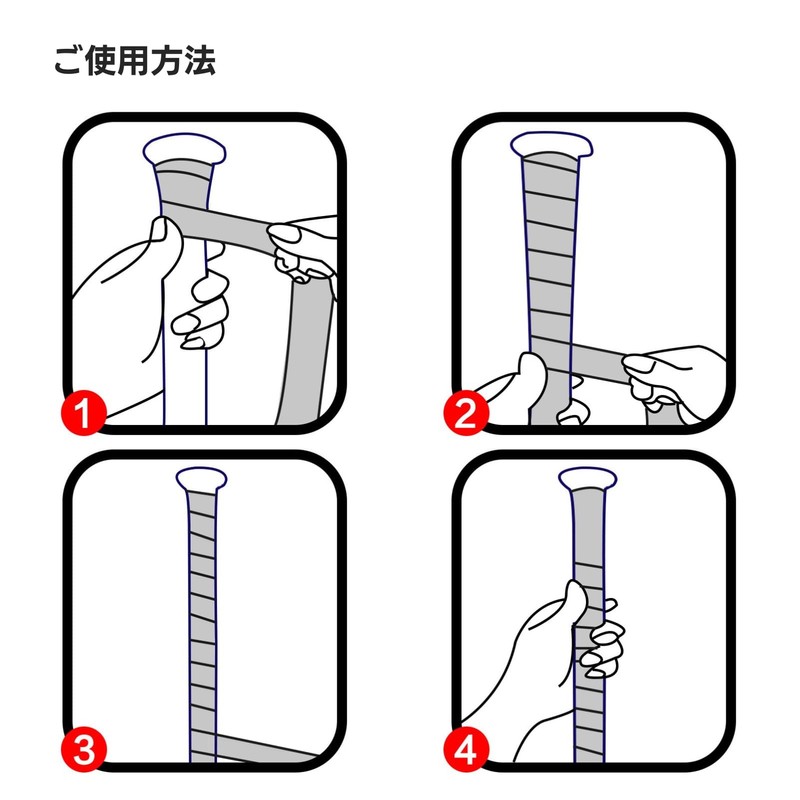 ご使用方法

1

2

3

4