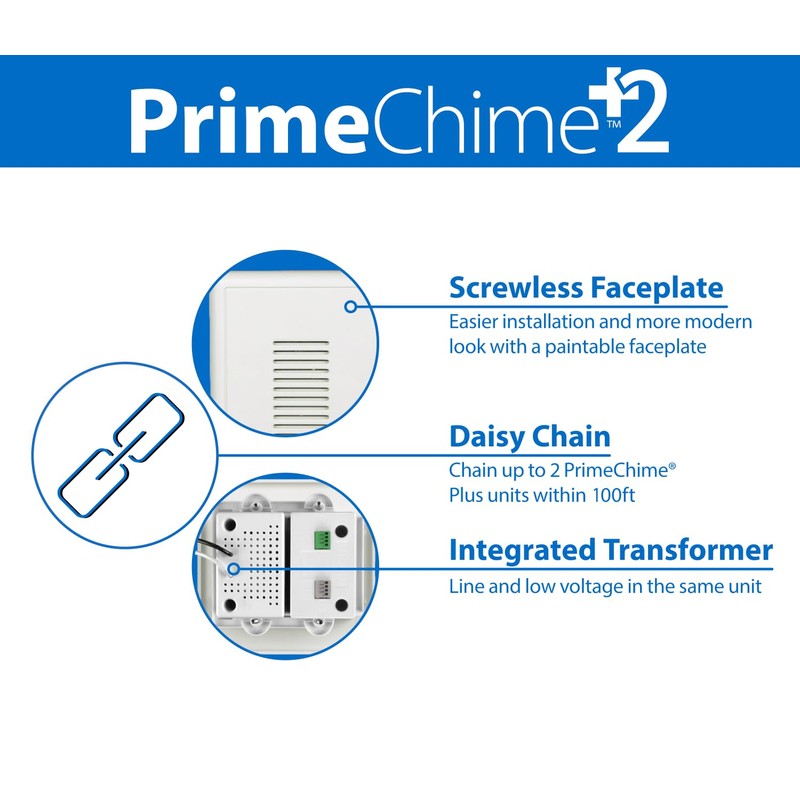 PrimeChime™+2

Screwless Faceplate
Easier installation and more modern look with a paintable faceplate

Daisy Chain
Chain up to 2 PrimeChime® Plus units within 100ft

Integrated Transformer
Line and low voltage in the same unit