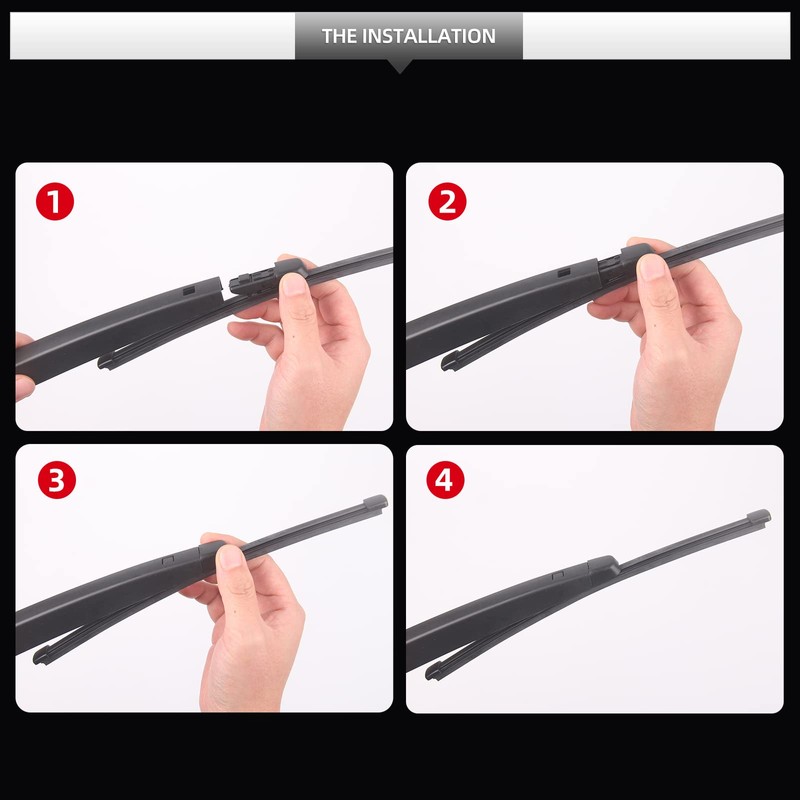 THE INSTALLATION

1

2

3

4