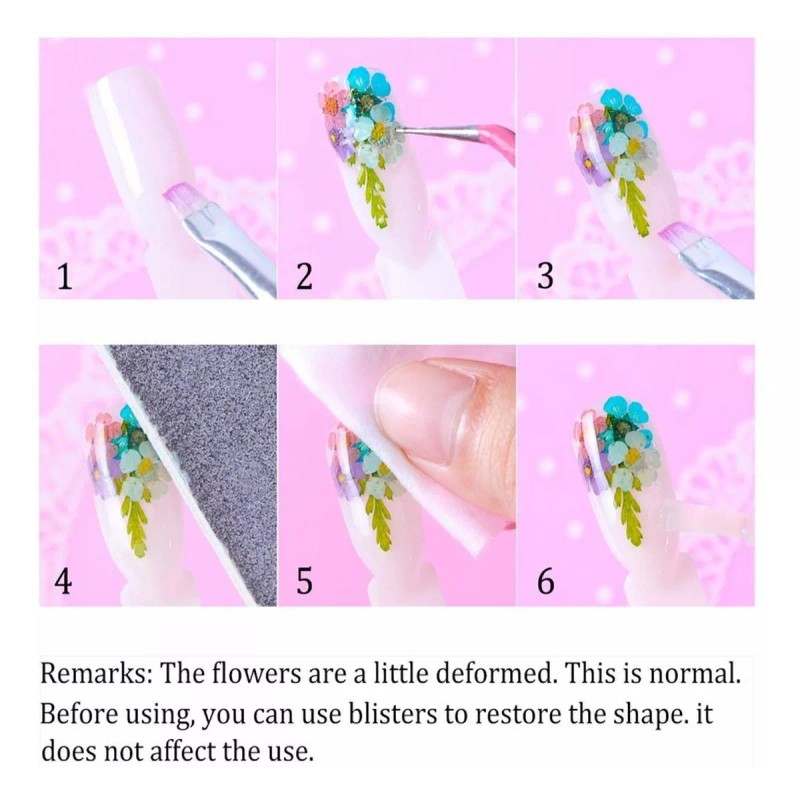 1

2

3

4

5

6

Remarks: The flowers are a little deformed. This is normal. Before using, you can use blisters to restore the shape. it does not affect the use.