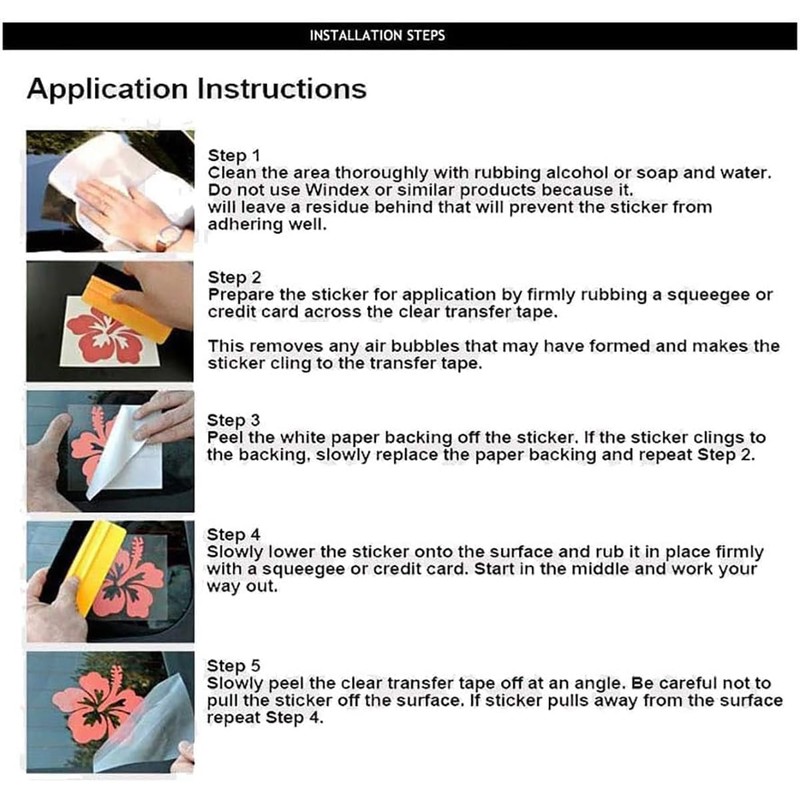 INSTALLATION STEPS

Application Instructions

Step 1
Clean the area thoroughly with rubbing alcohol or soap and water. Do not use Windex or similar products because it.
will leave a residue behind that will prevent the sticker from adhering well.

Step 2
Prepare the sticker for application by firmly rubbing a squeegee or credit card across the clear transfer tape.

This removes any air bubbles that may have formed and makes the sticker cling to the transfer tape.

Step 3
Peel the white paper backing off the sticker. If the sticker clings to the backing, slowly replace the paper backing and repeat Step 2.

Step 4
Slowly lower the sticker onto the surface and rub it in place firmly with a squeegee or credit card. Start in the middle and work your way out.

Step 5
Slowly peel the clear transfer tape off at an angle. Be careful not to pull the sticker off the surface. If sticker pulls away from the surface repeat Step 4.