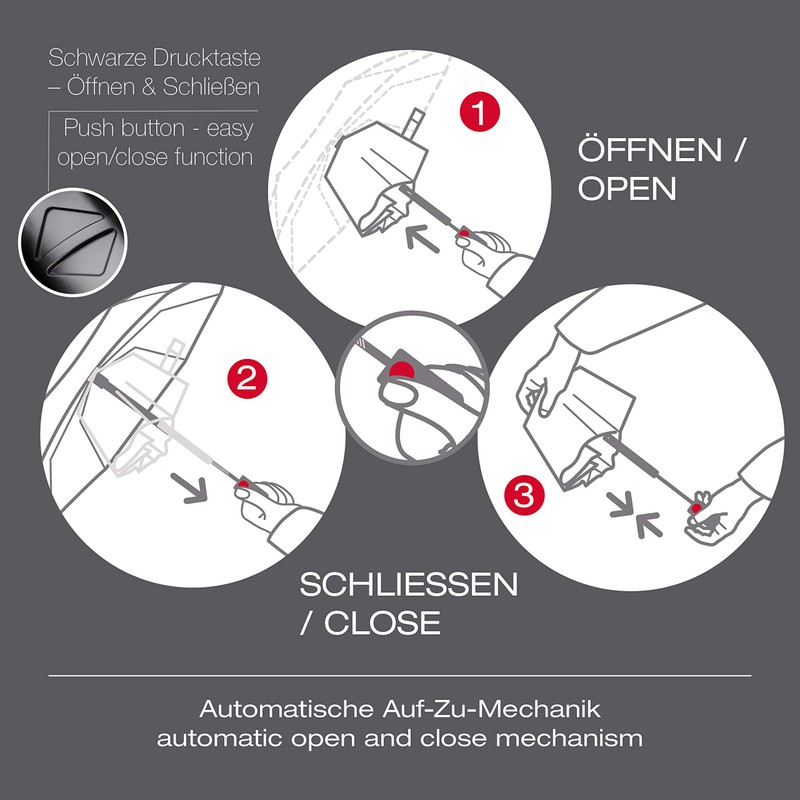 Schwarze Drucktaste – Öffnen & Schließen

Push button - easy open/close function

1

ÖFFNEN / OPEN

2

3

SCHLIESSEN / CLOSE

Automatische Auf-Zu-Mechanik
automatic open and close mechanism