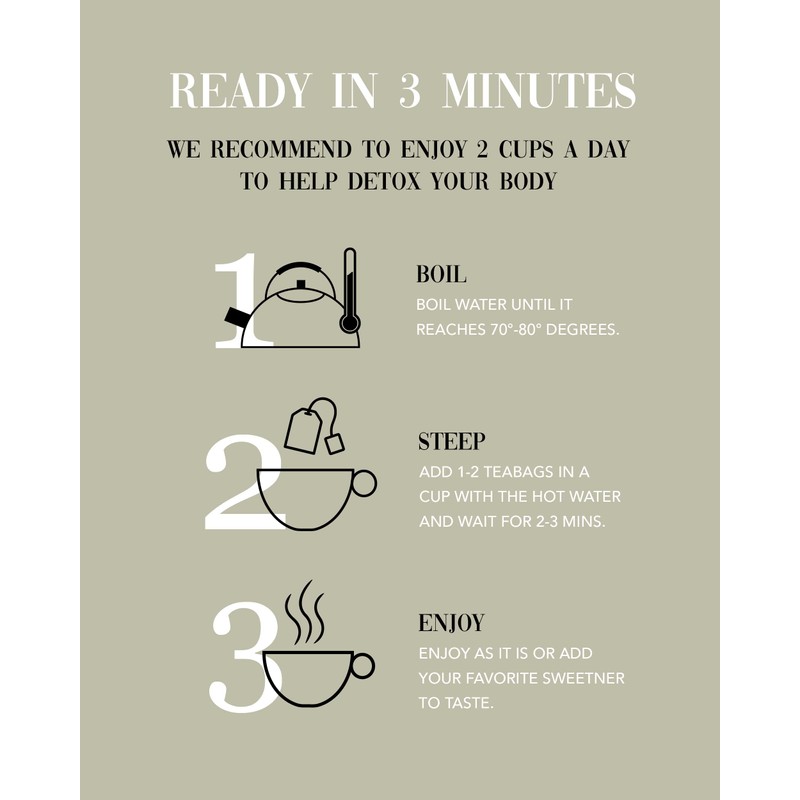 READY IN 3 MINUTES

WE RECOMMEND TO ENJOY 2 CUPS A DAY TO HELP DETOX YOUR BODY

1

BOIL

BOIL WATER UNTIL IT REACHES 70°-80° DEGREES.

2

STEEP

ADD 1-2 TEABAGS IN A CUP WITH THE HOT WATER AND WAIT FOR 2-3 MINS.

3

ENJOY

ENJOY AS IT IS OR ADD YOUR FAVORITE SWEETNER TO TASTE.