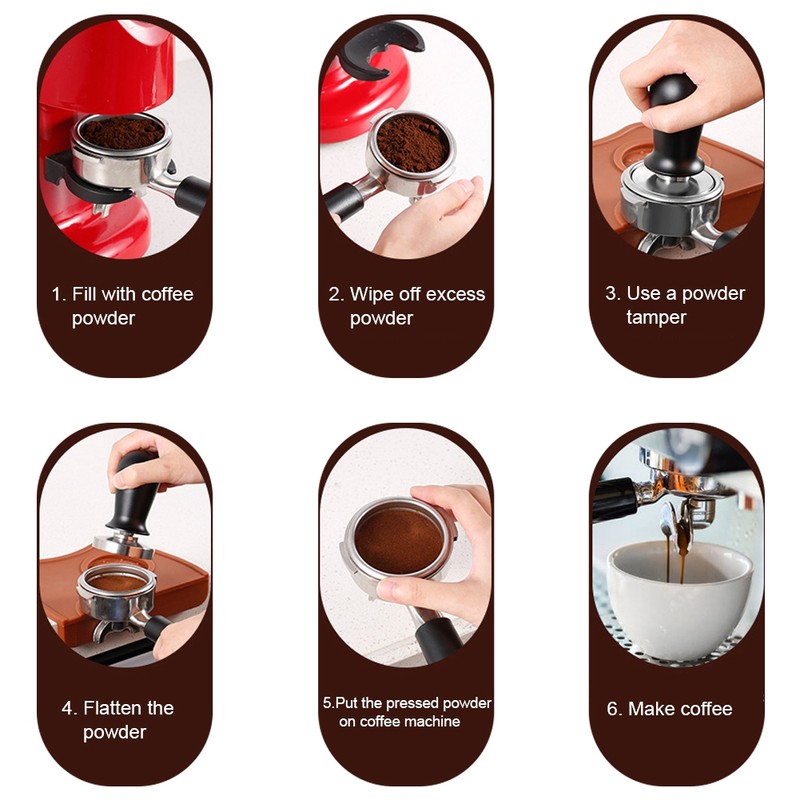 1. Fill with coffee powder

2. Wipe off excess powder

3. Use a powder tamper

4. Flatten the powder

5.Put the pressed powder on coffee machine

6. Make coffee