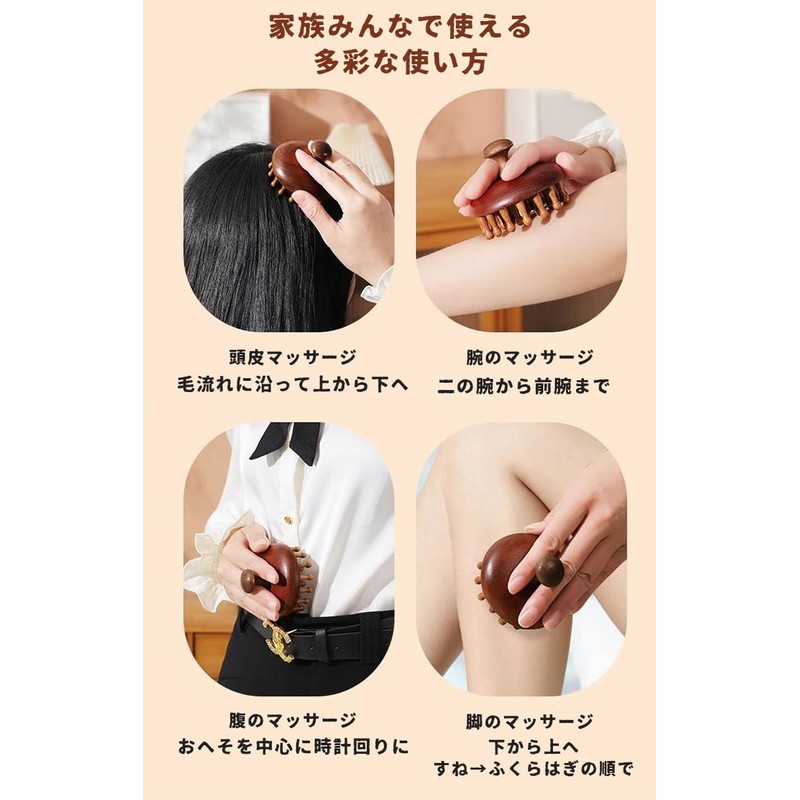 家族みんなで使える
多彩な使い方

頭皮マッサージ
毛流れに沿って上から下へ

腕のマッサージ
二の腕から前腕まで

腹のマッサージ
おへそを中心に時計回りに

脚のマッサージ
下から上へ
すね→ふくらはぎの順で