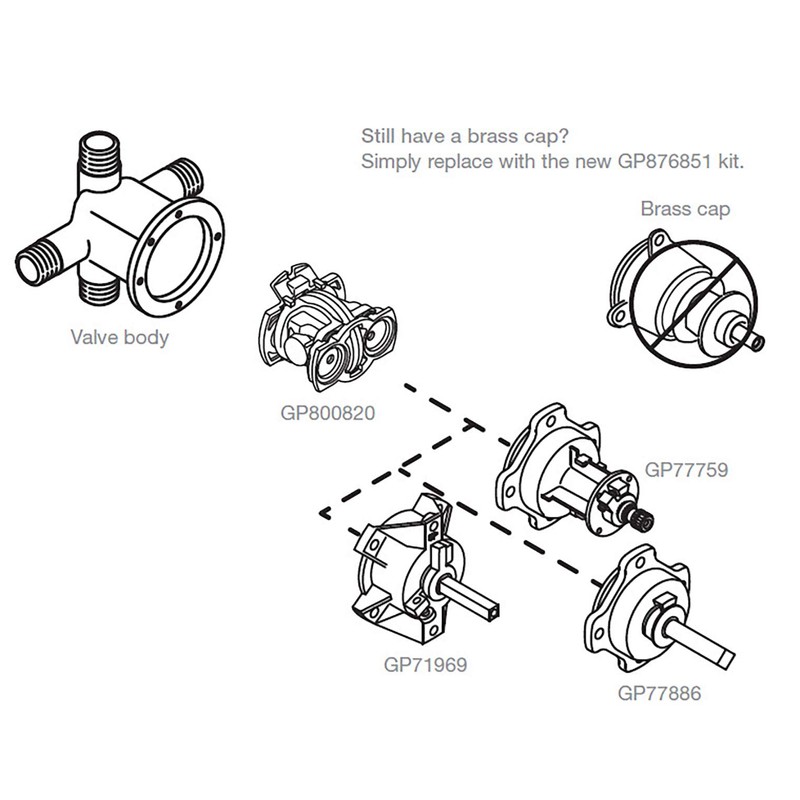 Still have a brass cap?
Simply replace with the new GP876851 kit.

Brass cap

Valve body

GP800820

GP77759

GP71969

GP77886