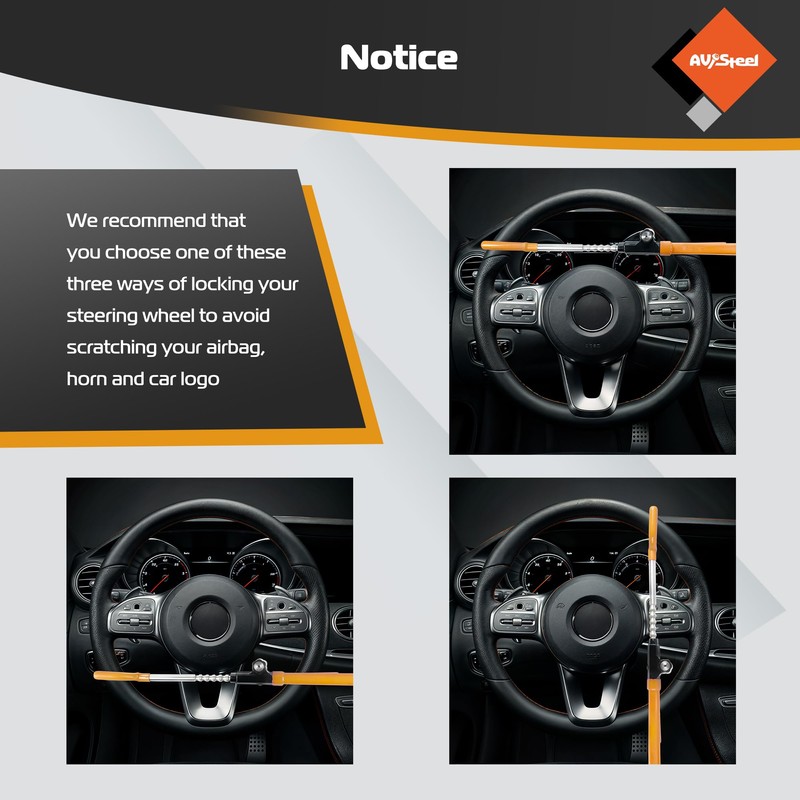 Notice

AVSteel

We recommend that you choose one of these three ways of locking your steering wheel to avoid scratching your airbag, horn and car logo