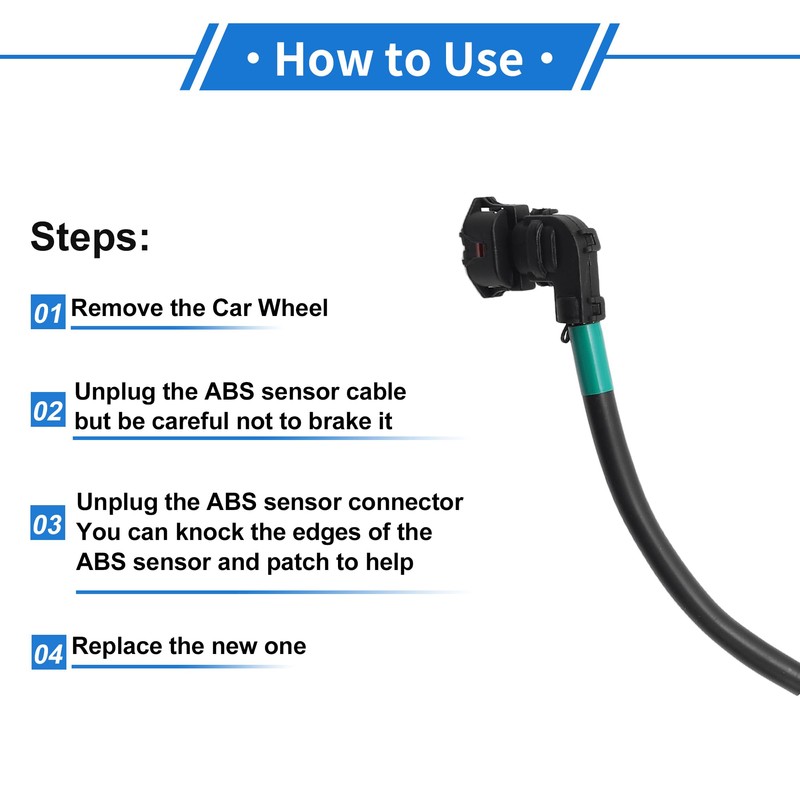 • How to Use •

Steps:

01 Remove the Car Wheel

02 Unplug the ABS sensor cable but be careful not to brake it

03 Unplug the ABS sensor connector You can knock the edges of the ABS sensor and patch to help

04 Replace the new one