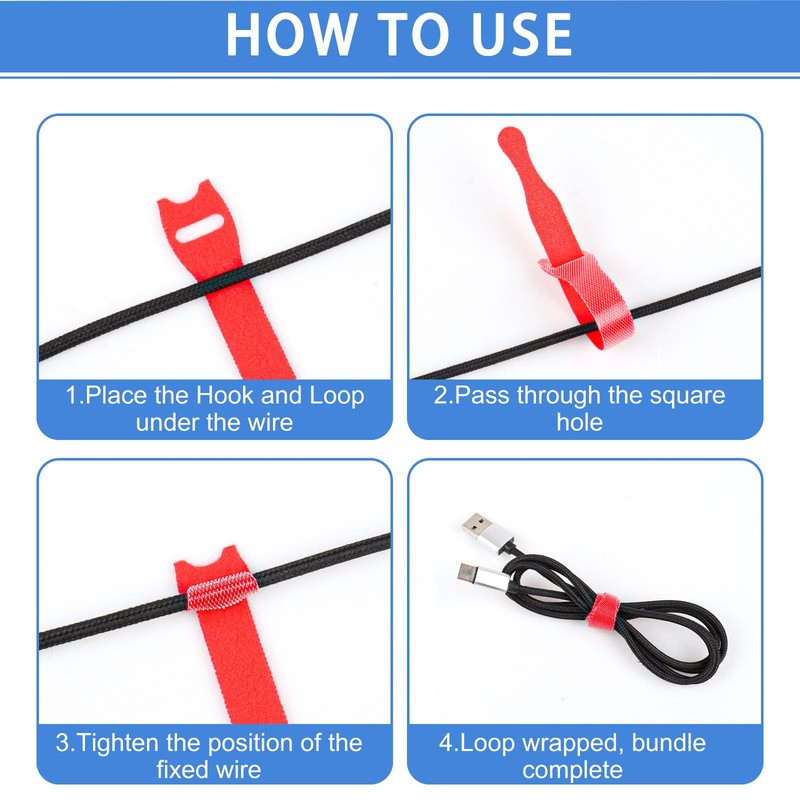 HOW TO USE

1.Place the Hook and Loop under the wire

2.Pass through the square hole

3.Tighten the position of the fixed wire

4.Loop wrapped, bundle complete