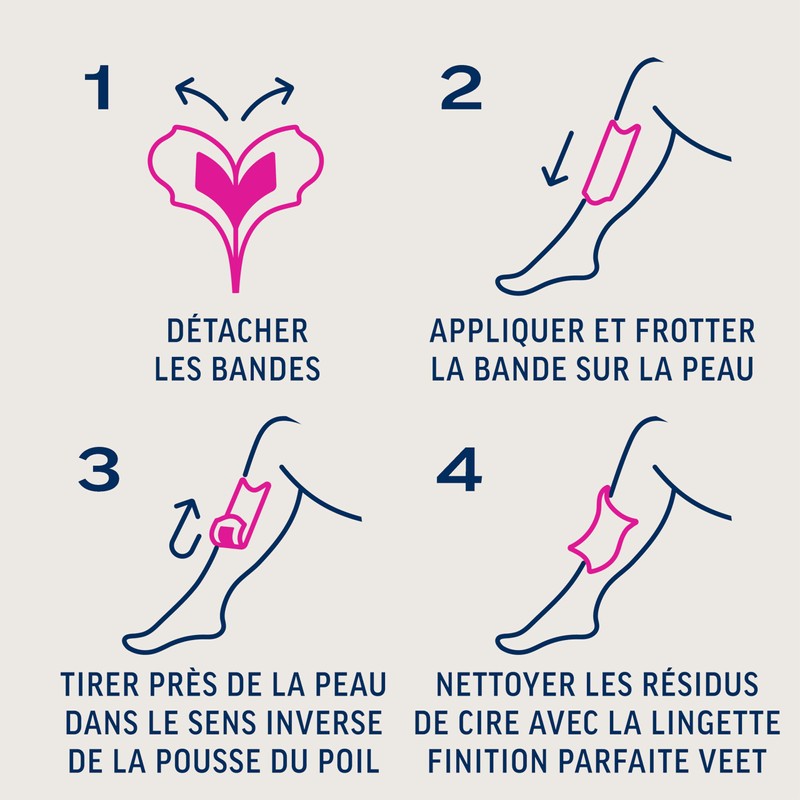 1

DÉTACHER LES BANDES

2

APPLIQUER ET FROTTER LA BANDE SUR LA PEAU

3

TIRER PRÈS DE LA PEAU DANS LE SENS INVERSE DE LA POUSSE DU POIL

4

NETTOYER LES RÉSIDUS DE CIRE AVEC LA LINGETTE FINITION PARFAITE VEET