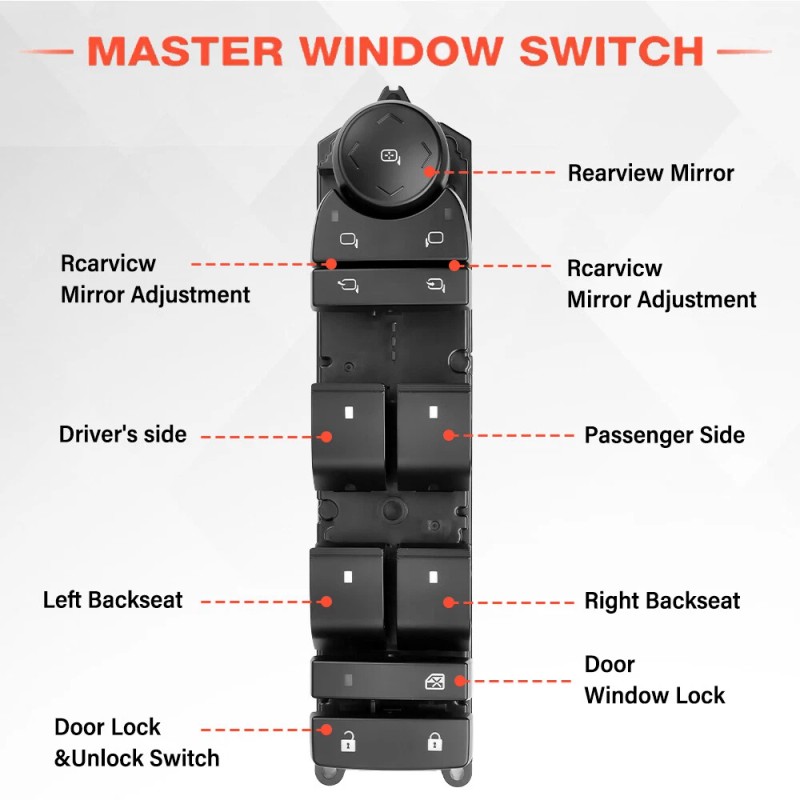 MASTER WINDOW SWITCH

Rearview Mirror

Rcarvicw
Mirror Adjustment

Rcarvicw
Mirror Adjustment

Driver's side

Passenger Side

Left Backseat

Right Backseat

Door
Window Lock

Door Lock
&Unlock Switch