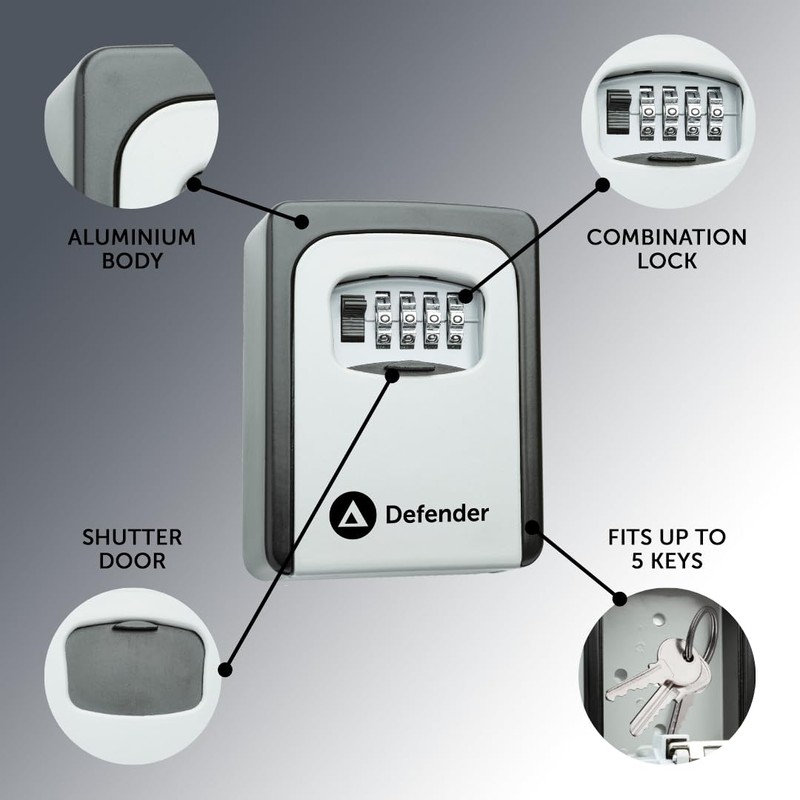 ALUMINIUM BODY

COMBINATION LOCK

Defender

SHUTTER DOOR

FITS UP TO 5 KEYS