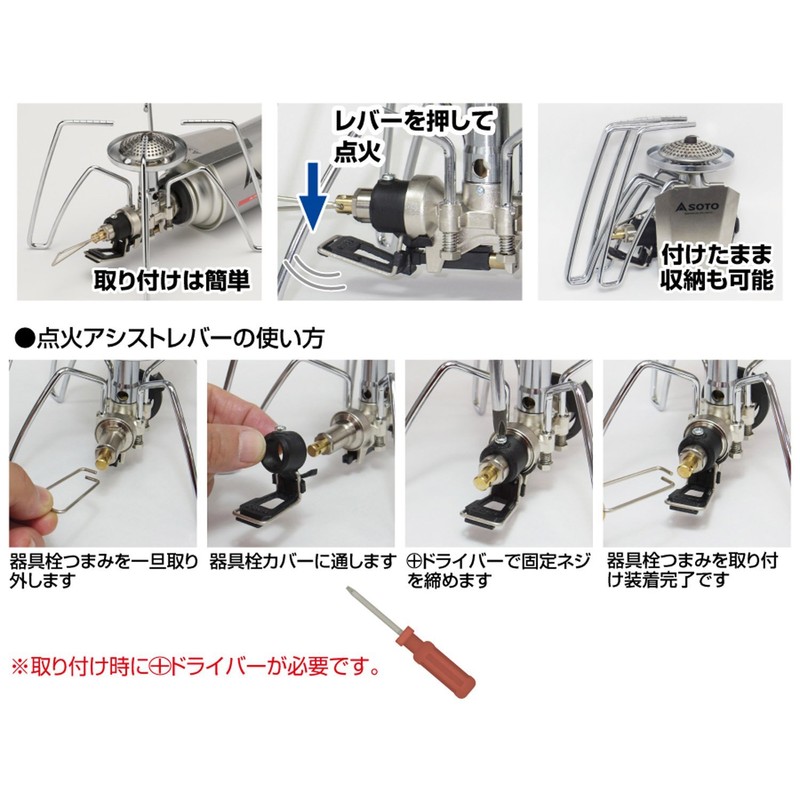 取り付けは簡単

レバーを押して点火

SOTO

付けたまま収納も可能

●点火アシストレバーの使い方

器具栓つまみを一旦取り外します

器具栓カバーに通します

⊕ドライバーで固定ネジを締めます

器具栓つまみを取り付け装着完了です

※取り付け時に⊕ドライバーが必要です。