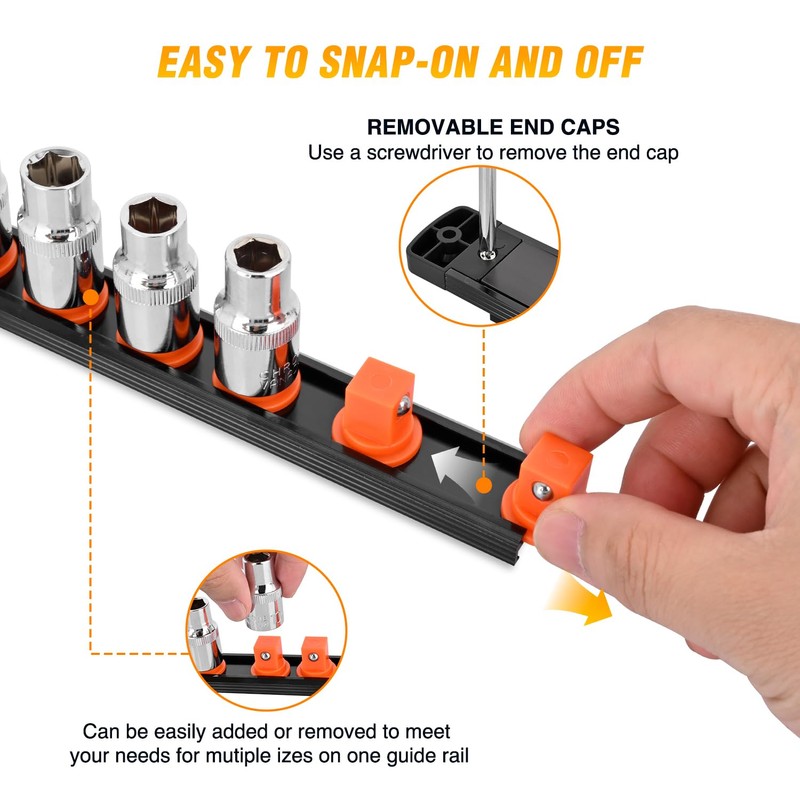 EASY TO SNAP-ON AND OFF

REMOVABLE END CAPS
Use a screwdriver to remove the end cap

Can be easily added or removed to meet your needs for mutiple izes on one guide rail