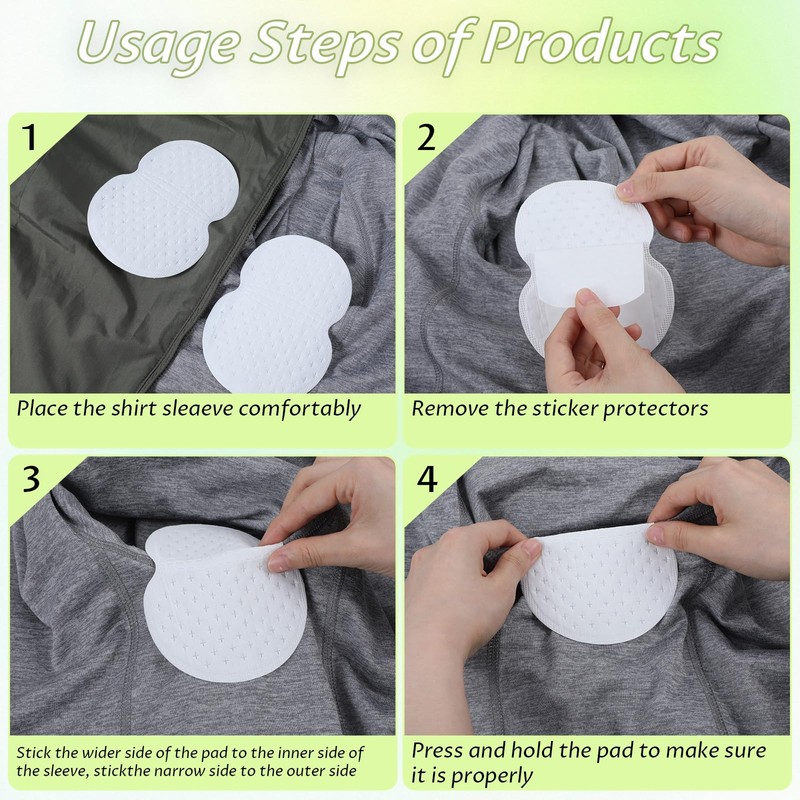 Usage Steps of Products

1

Place the shirt sleaeve comfortably

2

Remove the sticker protectors

3

Stick the wider side of the pad to the inner side of the sleeve, stickthe narrow side to the outer side

4

Press and hold the pad to make sure it is properly