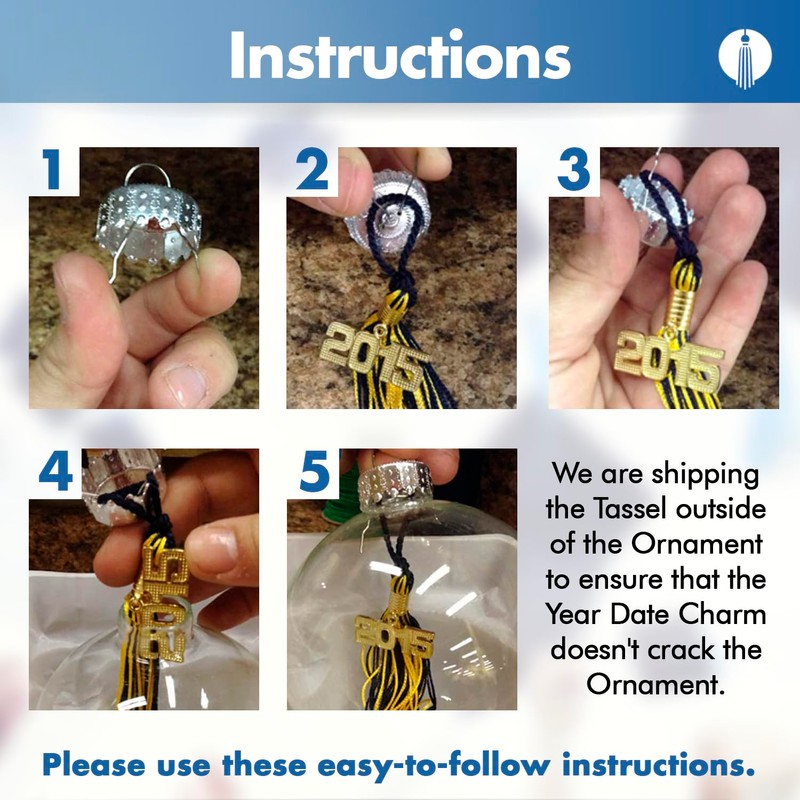 Instructions

1

2

2015

3

2015

4

2015

5

2015

We are shipping the Tassel outside of the Ornament to ensure that the Year Date Charm doesn't crack the Ornament.

Please use these easy-to-follow instructions.