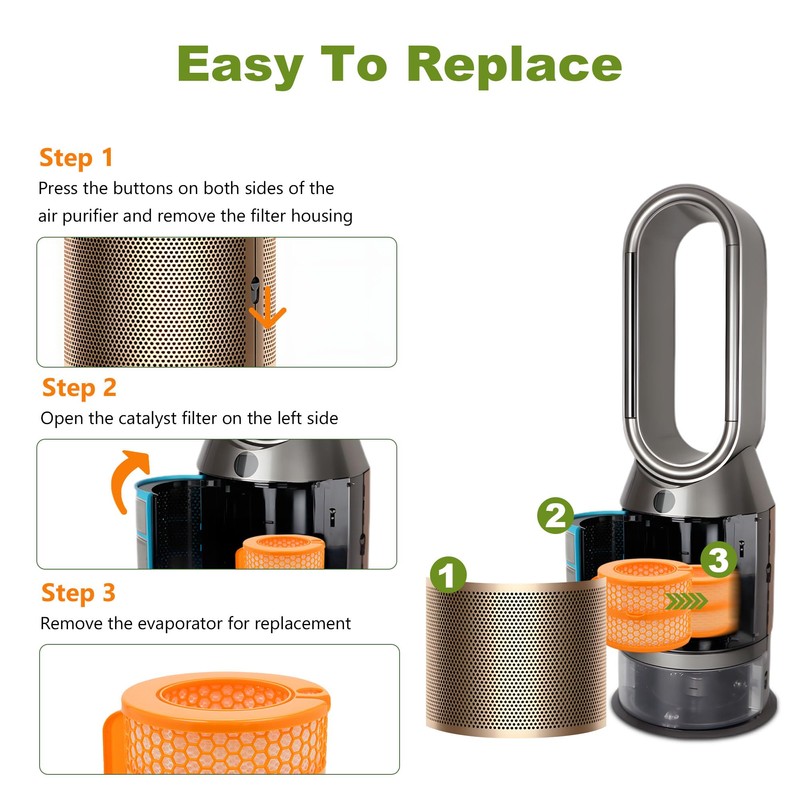 Easy To Replace

Step 1
Press the buttons on both sides of the air purifier and remove the filter housing

Step 2
Open the catalyst filter on the left side

Step 3
Remove the evaporator for replacement

1

2

3