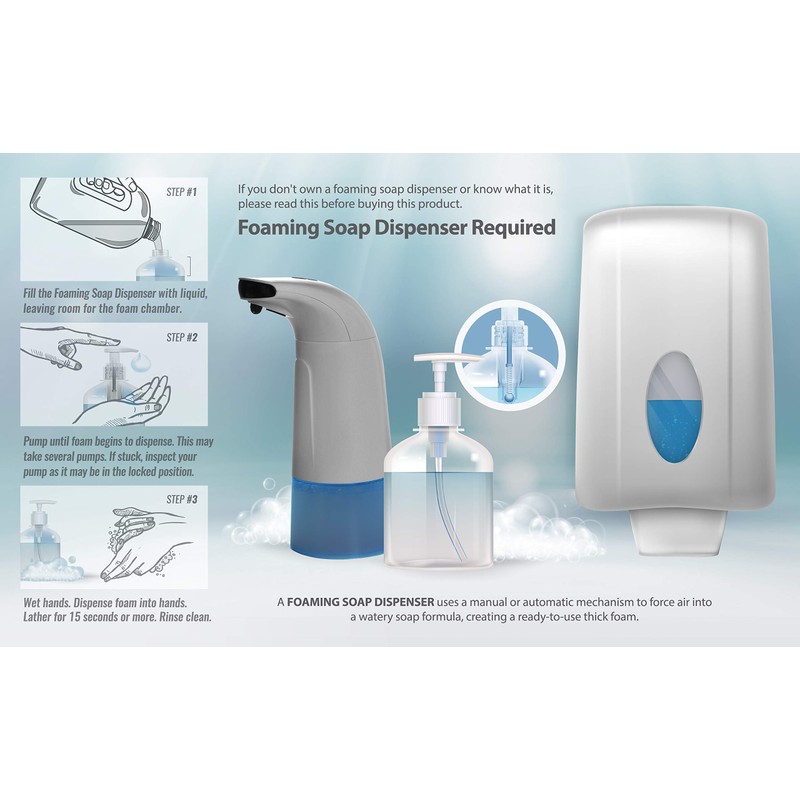 STEP #1

Fill the Foaming Soap Dispenser with liquid, leaving room for the foam chamber.

STEP #2

Pump until foam begins to dispense. This may take several pumps. If stuck, inspect your pump as it may be in the locked position.

STEP #3

Wet hands. Dispense foam into hands. Lather for 15 seconds or more. Rinse clean.

If you don't own a foaming soap dispenser or know what it is, please read this before buying this product.

Foaming Soap Dispenser Required

A FOAMING SOAP DISPENSER uses a manual or automatic mechanism to force air into a watery soap formula, creating a ready-to-use thick foam.