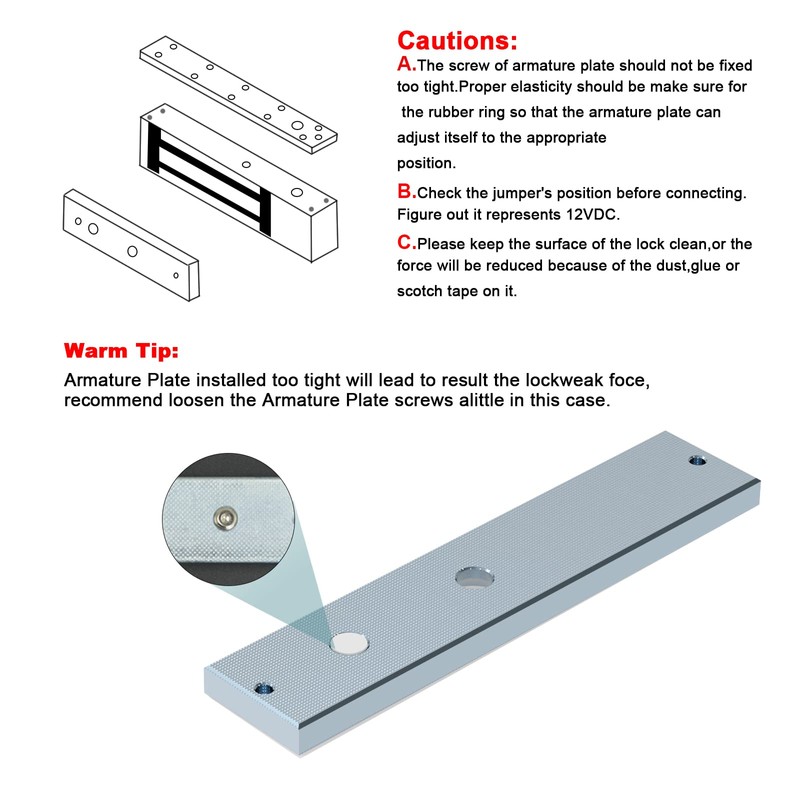 Cautions:
A.The screw of armature plate should not be fixed too tight.Proper elasticity should be make sure for the rubber ring so that the armature plate can adjust itself to the appropriate position.

B.Check the jumper's position before connecting. Figure out it represents 12VDC.

C.Please keep the surface of the lock clean,or the force will be reduced because of the dust,glue or scotch tape on it.

Warm Tip:
Armature Plate installed too tight will lead to result the lockweak foce, recommend loosen the Armature Plate screws alittle in this case.