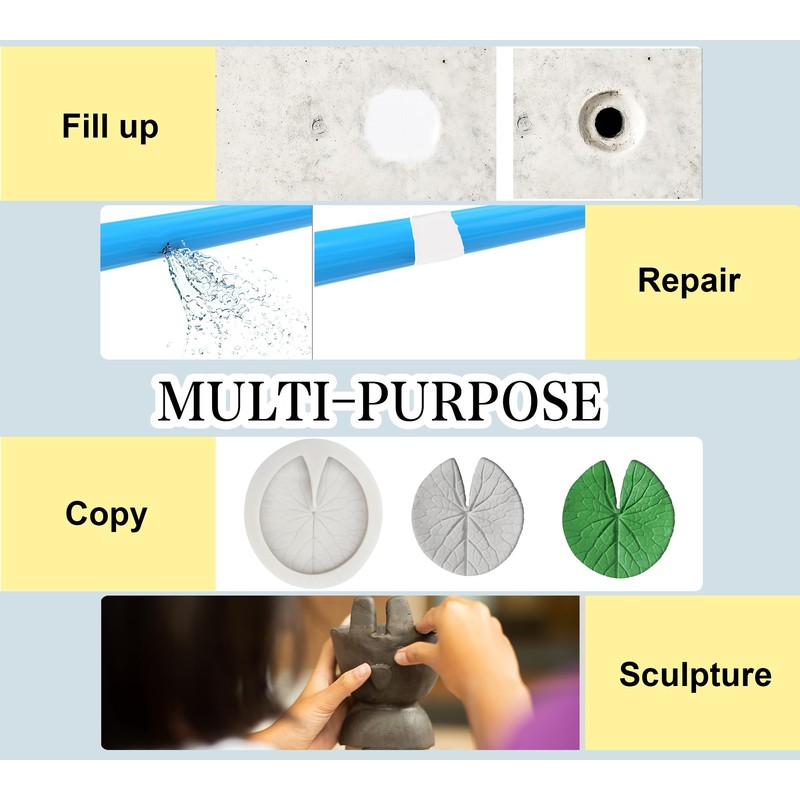 Fill up

Repair

MULTI-PURPOSE

Copy

Sculpture