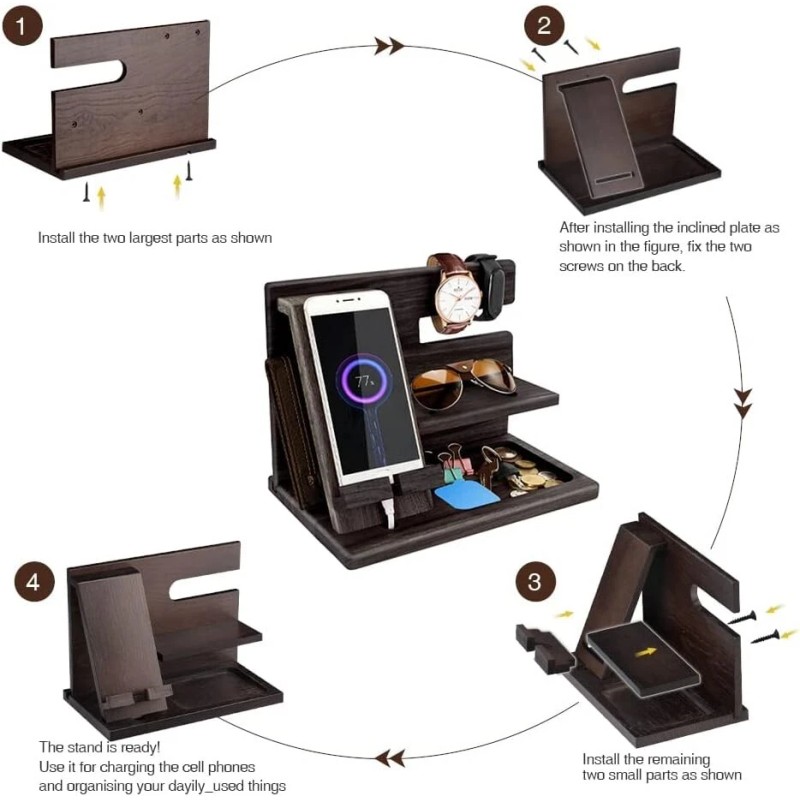 1

Install the two largest parts as shown

2

After installing the inclined plate as shown in the figure, fix the two screws on the back.

77%

3

Install the remaining two small parts as shown

4

The stand is ready!
Use it for charging the cell phones and organising your dayily_used things