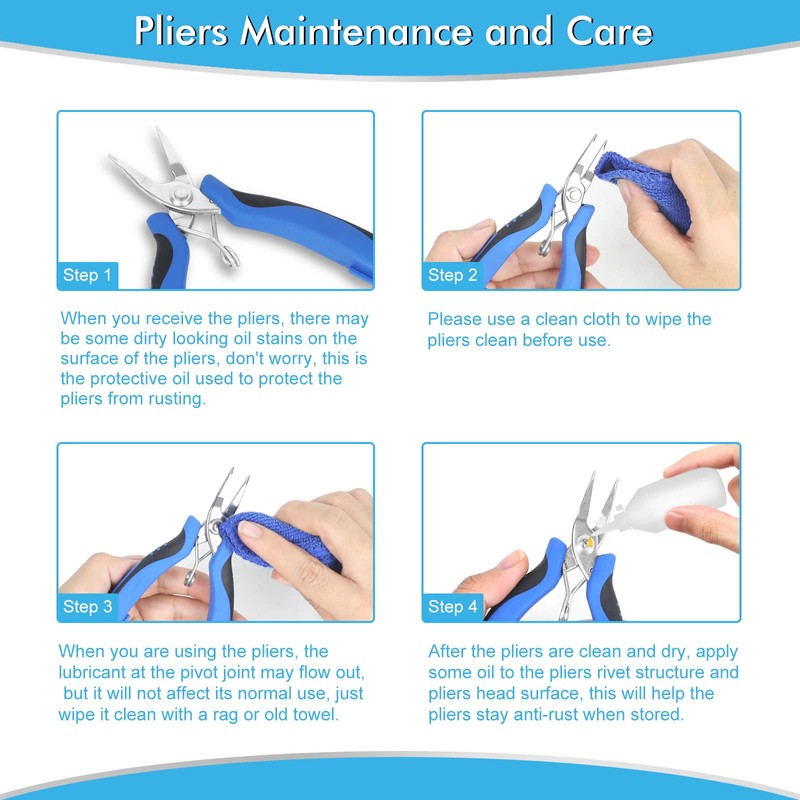 Pliers Maintenance and Care

Step 1

When you receive the pliers, there may be some dirty looking oil stains on the surface of the pliers, don't worry, this is the protective oil used to protect the pliers from rusting.

Step 2

Please use a clean cloth to wipe the pliers clean before use.

Step 3

When you are using the pliers, the lubricant at the pivot joint may flow out, but it will not affect its normal use, just wipe it clean with a rag or old towel.

Step 4

After the pliers are clean and dry, apply some oil to the pliers rivet structure and pliers head surface, this will help the pliers stay anti-rust when stored.