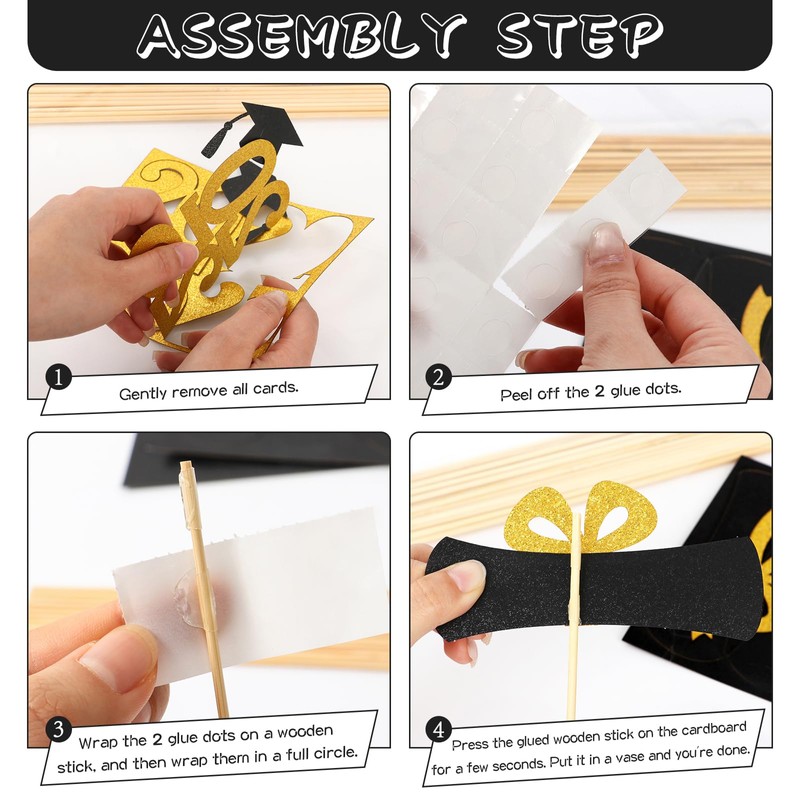 ASSEMBLY STEP

1 Gently remove all cards.

2 Peel off the 2 glue dots.

3 Wrap the 2 glue dots on a wooden stick, and then wrap them in a full circle.

4 Press the glued wooden stick on the cardboard for a few seconds. Put it in a vase and you're done.