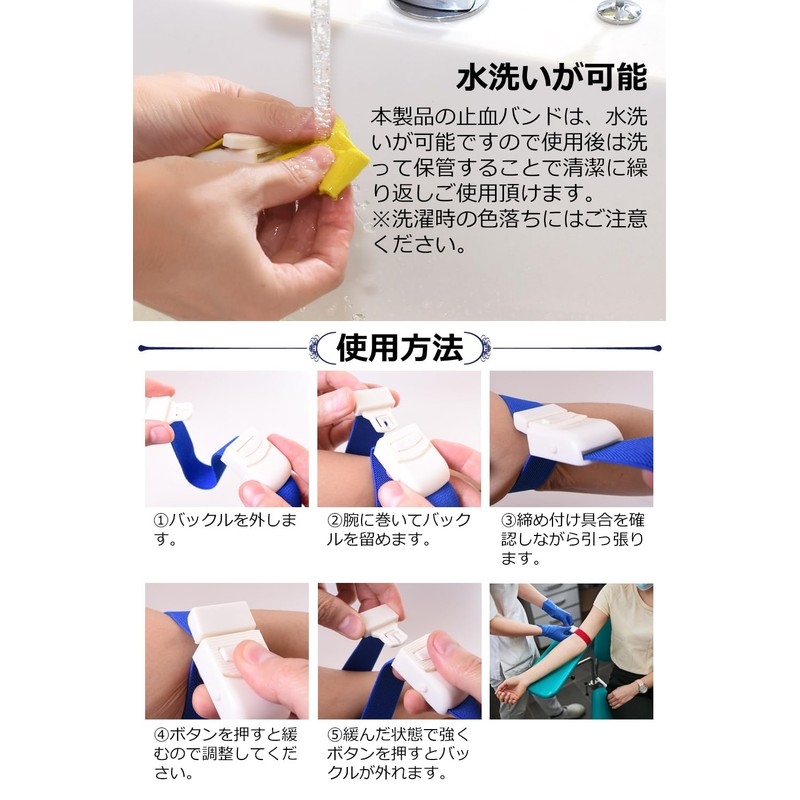 水洗いが可能

本製品の止血バンドは、水洗いが可能ですので使用後は洗って保管することで清潔に繰り返しご使用頂けます。
※洗濯時の色落ちにはご注意ください。

使用方法

①バックルを外します。

②腕に巻いてバックルを留めます。

③締め付け具合を確認しながら引っ張ります。

④ボタンを押すと緩むので調整してください。

⑤緩んだ状態で強くボタンを押すとバックルが外れます。