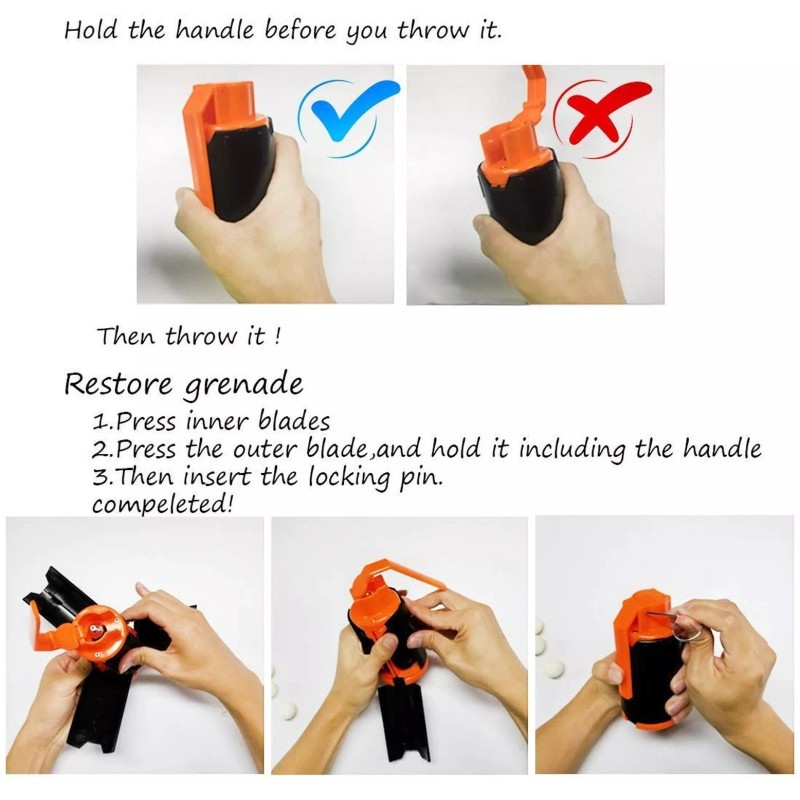 Hold the handle before you throw it.

Then throw it !

Restore grenade

1.Press inner blades
2.Press the outer blade,and hold it including the handle
3.Then insert the locking pin.
compeleted!