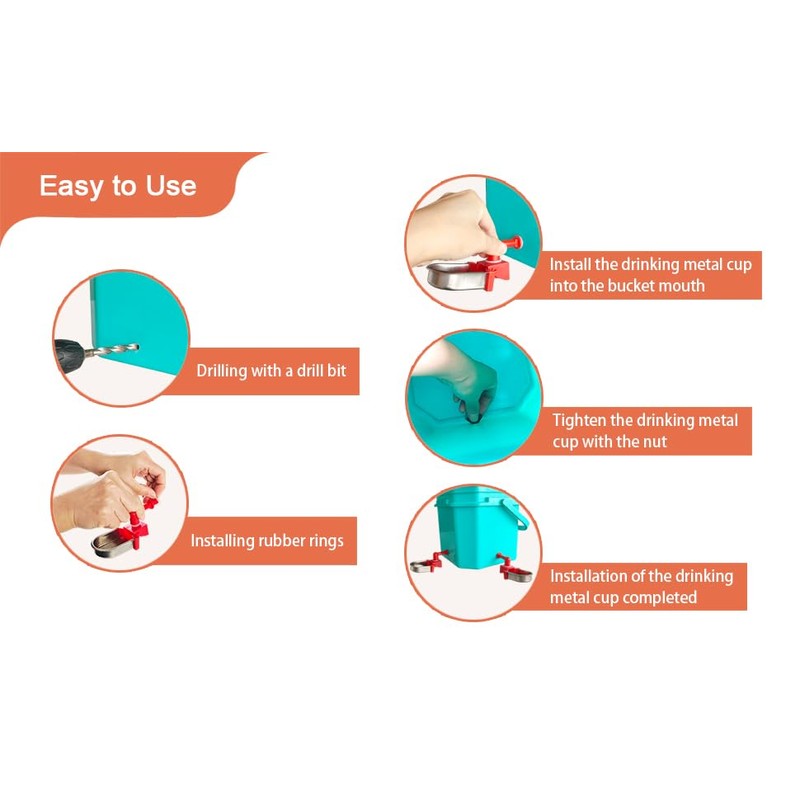 Easy to Use

Drilling with a drill bit

Installing rubber rings

Install the drinking metal cup into the bucket mouth

Tighten the drinking metal cup with the nut

Installation of the drinking metal cup completed