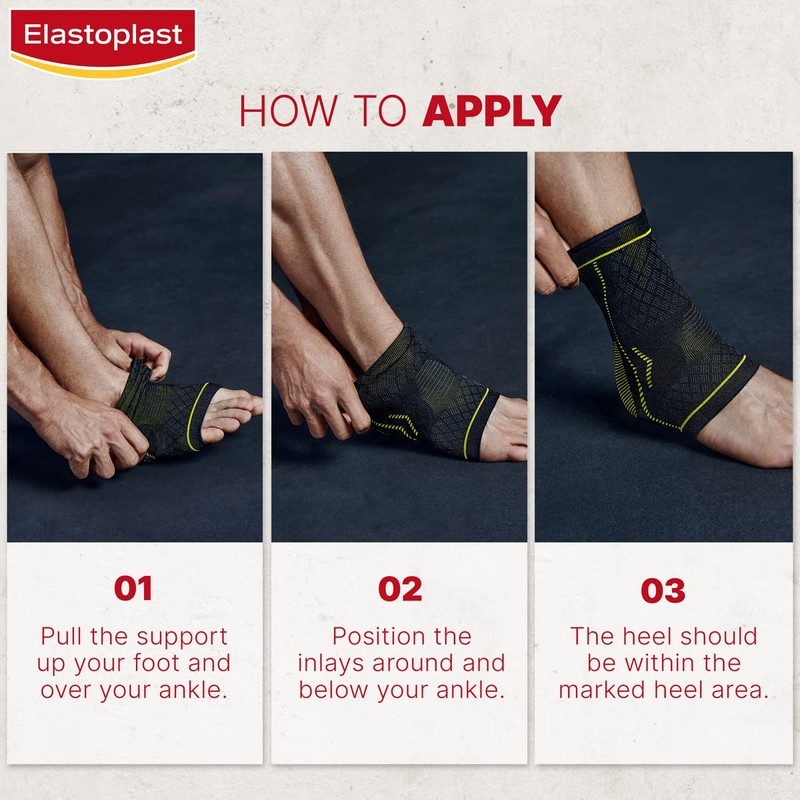 Elastoplast

HOW TO APPLY

01

Pull the support up your foot and over your ankle.

02

Position the inlays around and below your ankle.

03

The heel should be within the marked heel area.