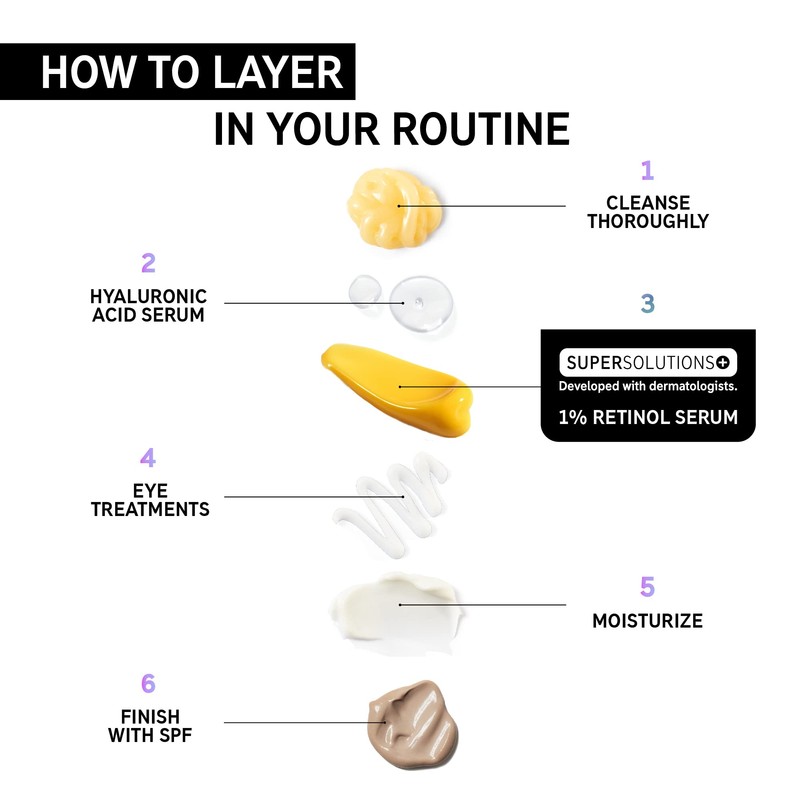 HOW TO LAYER
IN YOUR ROUTINE

1
CLEANSE THOROUGHLY

2
HYALURONIC ACID SERUM

3
SUPERSOLUTIONS+
Developed with dermatologists.
1% RETINOL SERUM

4
EYE TREATMENTS

5
MOISTURIZE

6
FINISH WITH SPF