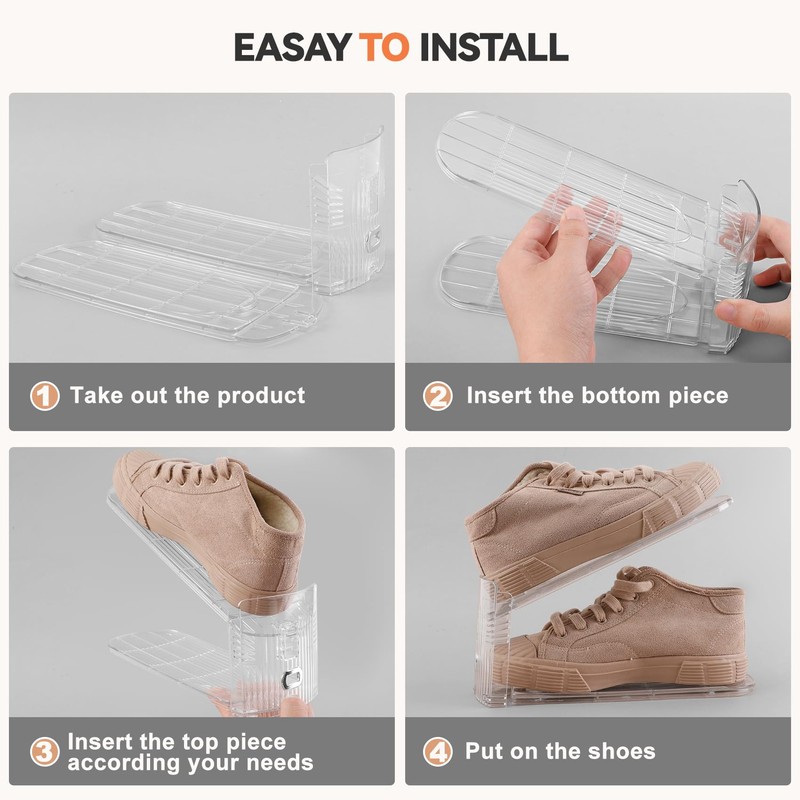 EASAY TO INSTALL

1 Take out the product

2 Insert the bottom piece

3 Insert the top piece according your needs

4 Put on the shoes